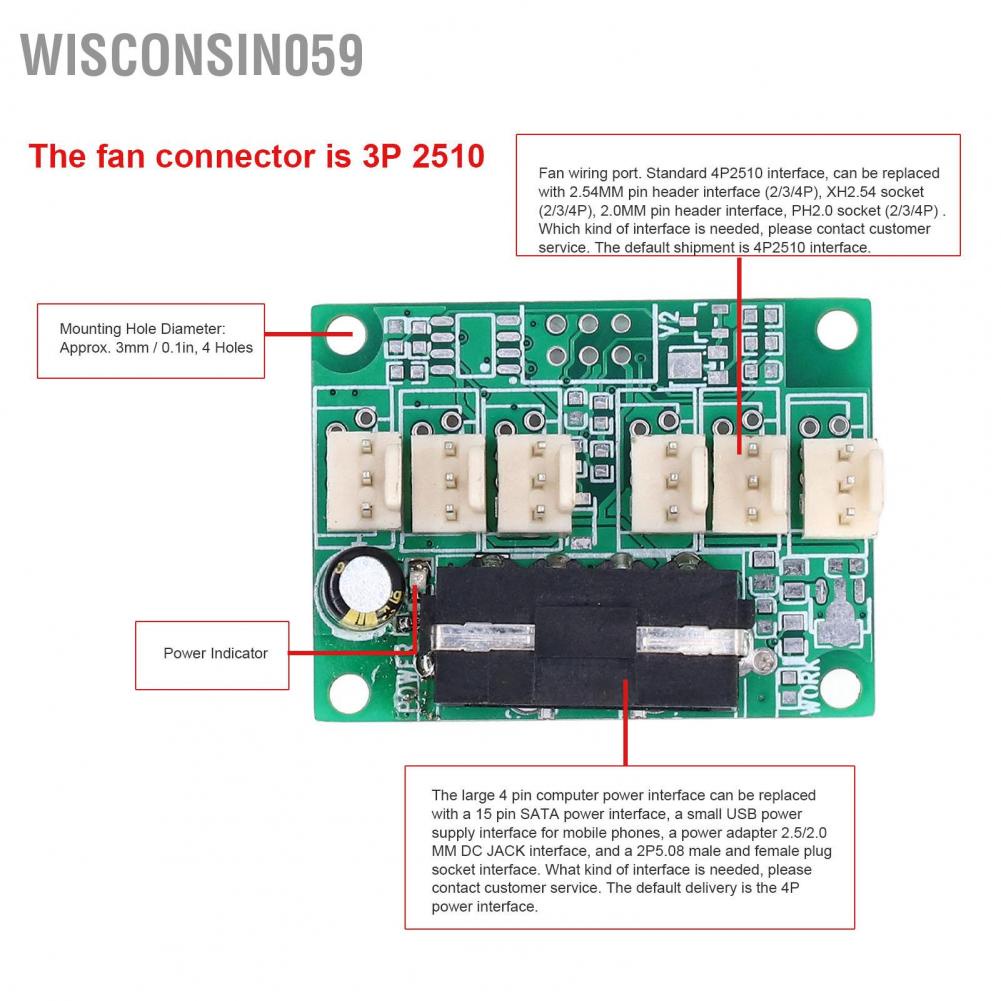 WISCONSIN059

The fan connector is 3P 2510

Fan wiring port. Standard 4P2510 interface, can be replaced with 2.54MM pin header interface (2/3/4P), XH2.54 socket (2/3/4P), 2.0MM pin header interface, PH2.0 socket (2/3/4P) . Which kind of interface is needed, please contact customer service. The default shipment is 4P2510 interface.

Mounting Hole Diameter: Approx. 3mm / 0.1in, 4 Holes

Y2

Power Indicator

POWER

WORK

The large 4 pin computer power interface can be replaced with a 15 pin SATA power interface, a small USB power supply interface for mobile phones, a power adapter 2.5/2.0 MM DC JACK interface, and a 2P5.08 male and female plug socket interface. What kind of interface is needed, please contact customer service. The default delivery is the 4P power interface.