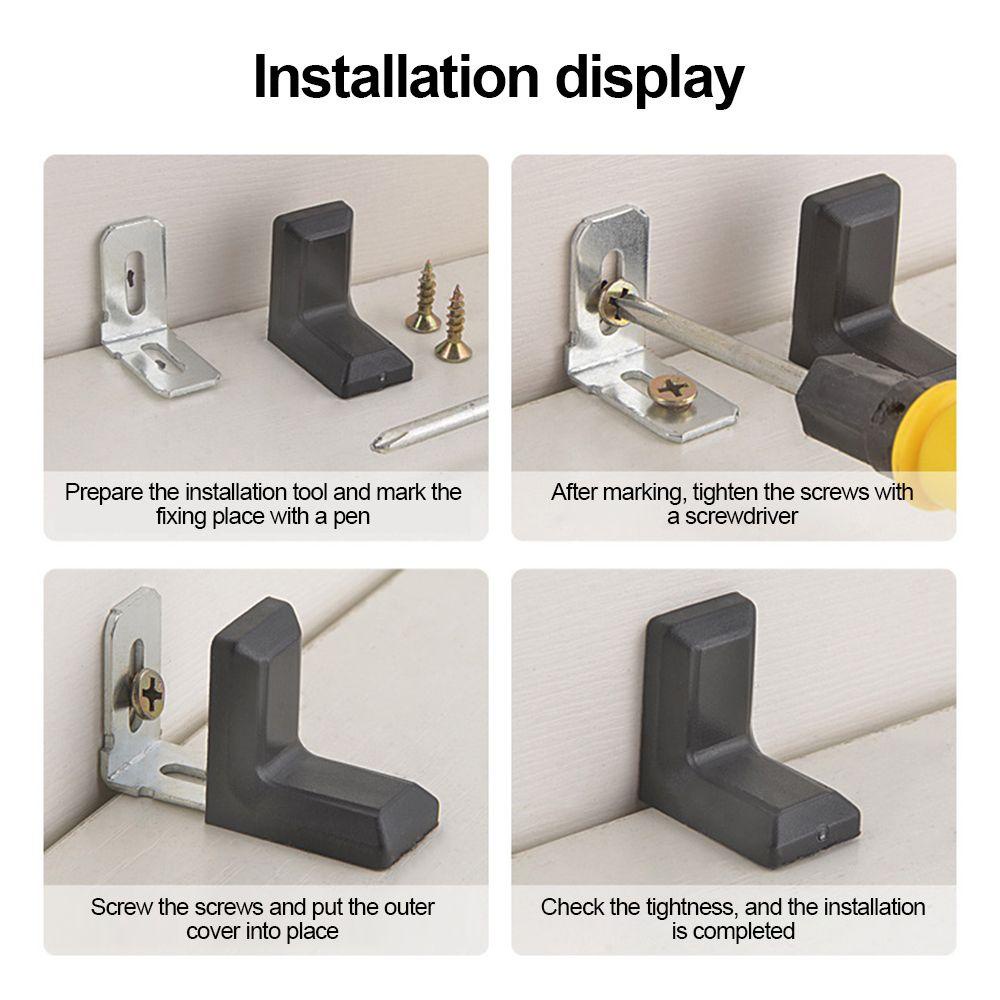 Installation display

Prepare the installation tool and mark the fixing place with a pen

After marking, tighten the screws with a screwdriver

Screw the screws and put the outer cover into place

Check the tightness, and the installation is completed