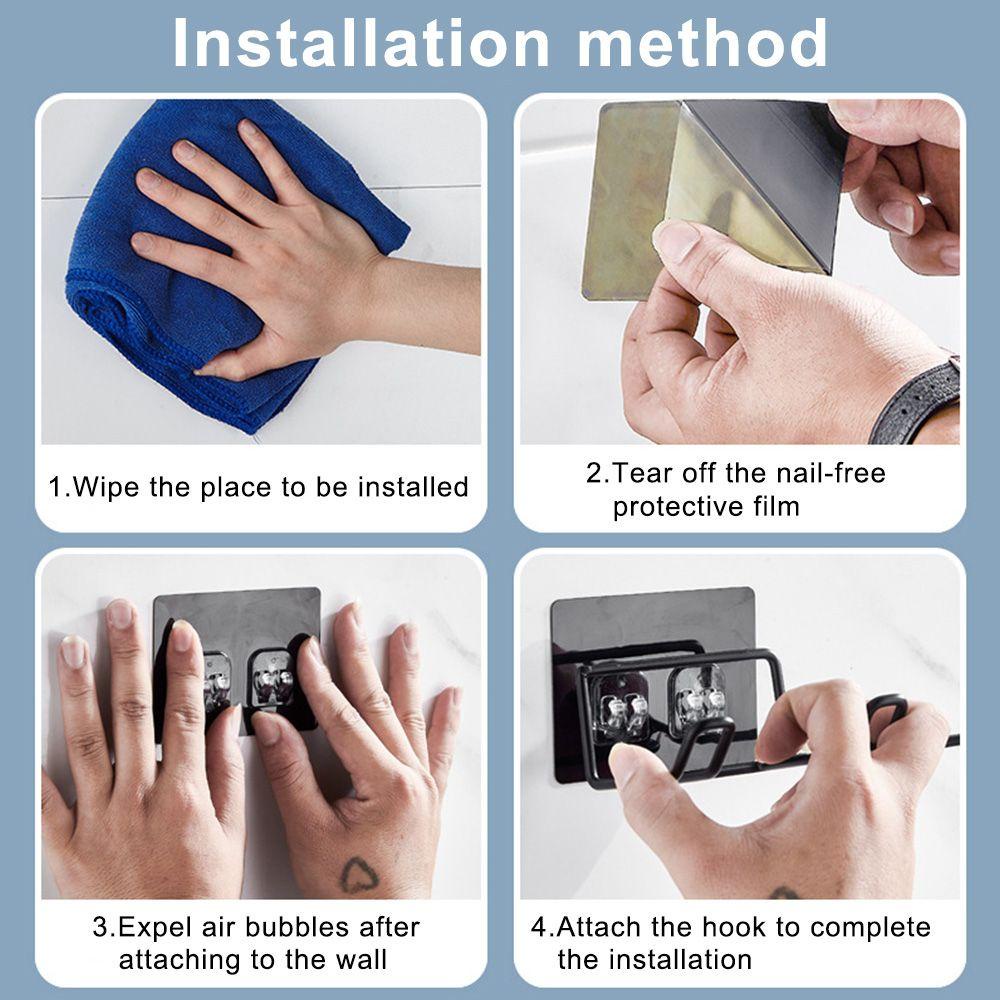 Installation method

1.Wipe the place to be installed

2.Tear off the nail-free protective film

3.Expel air bubbles after attaching to the wall

4.Attach the hook to complete the installation