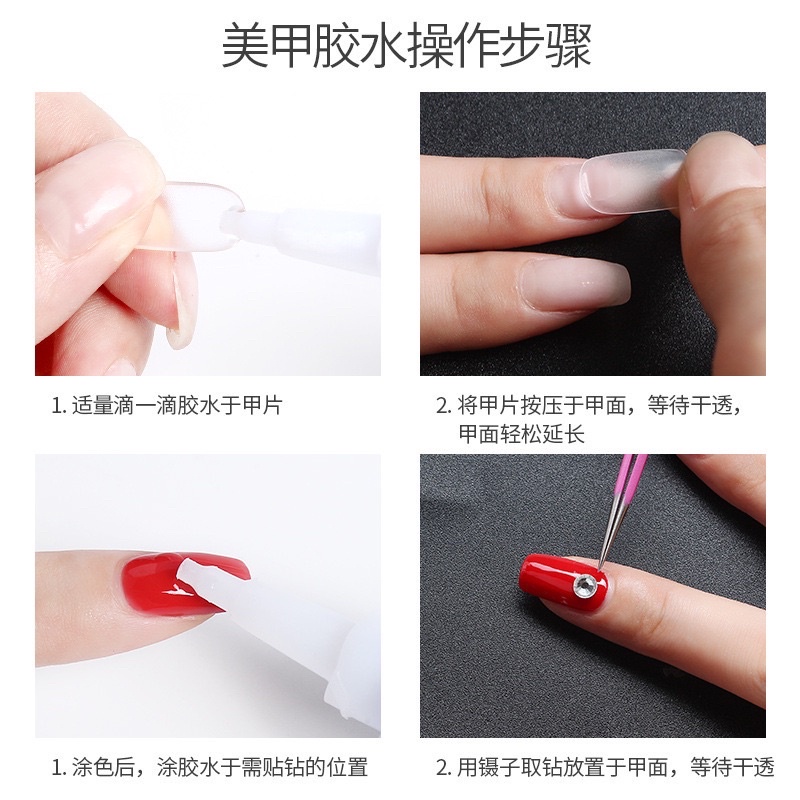 美甲胶水操作步骤

1. 适量滴一滴胶水于甲片

2. 将甲片按压于甲面，等待干透，甲面轻松延长

1. 涂色后，涂胶水于需贴钻的位置

2. 用镊子取钻放置于甲面，等待干透