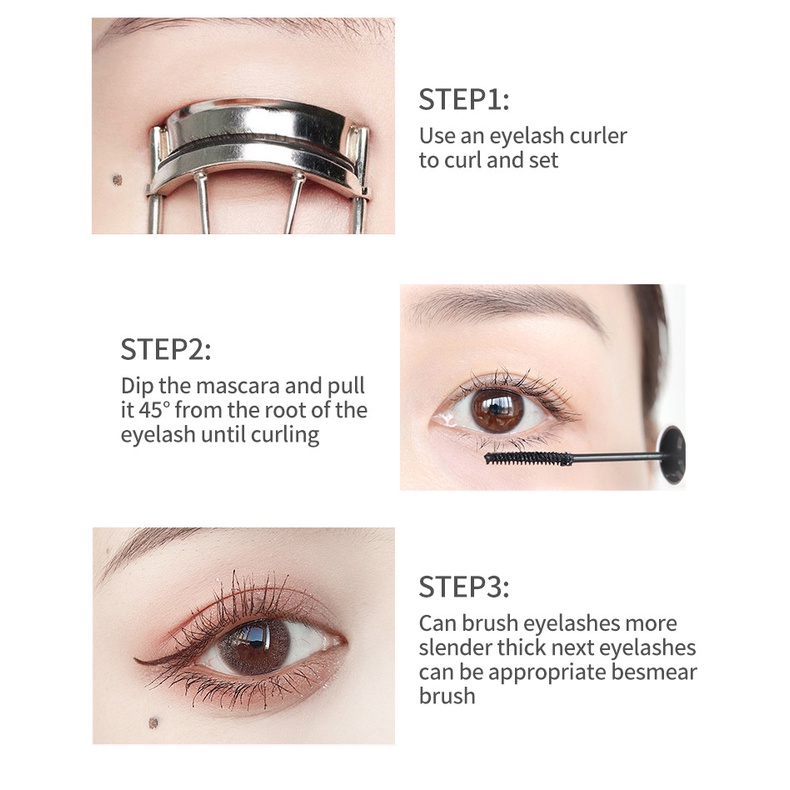 STEP1:
Use an eyelash curler to curl and set

STEP2:
Dip the mascara and pull it 45° from the root of the eyelash until curling

STEP3:
Can brush eyelashes more slender thick next eyelashes can be appropriate besmear brush