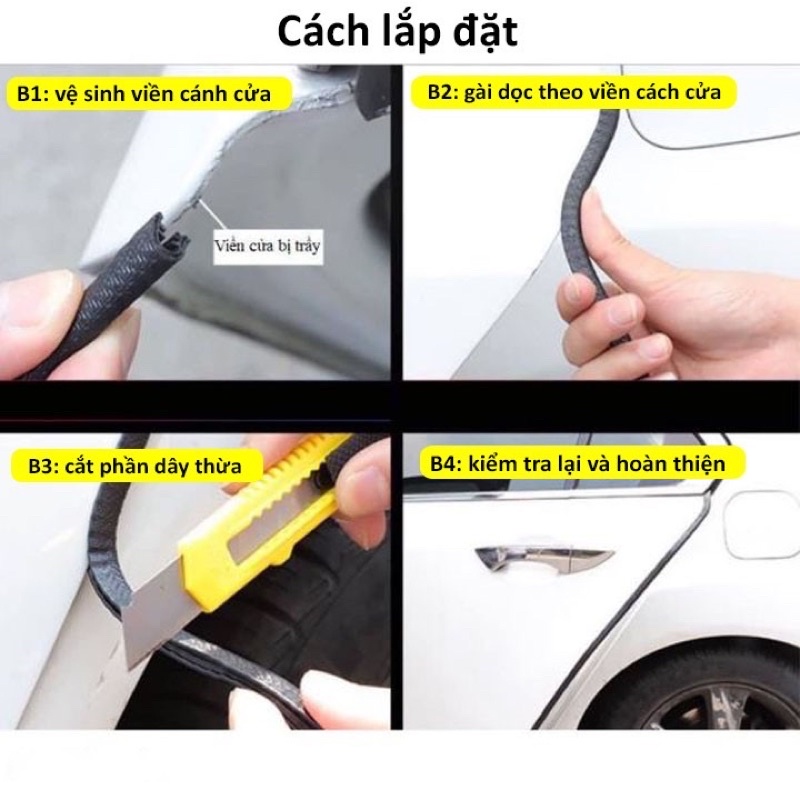 Cách lắp đặt

B1: vệ sinh viền cánh cửa

Viền cửa bị trầy

B2: gài dọc theo viền cách cửa

B3: cắt phần dây thừa

B4: kiểm tra lại và hoàn thiện