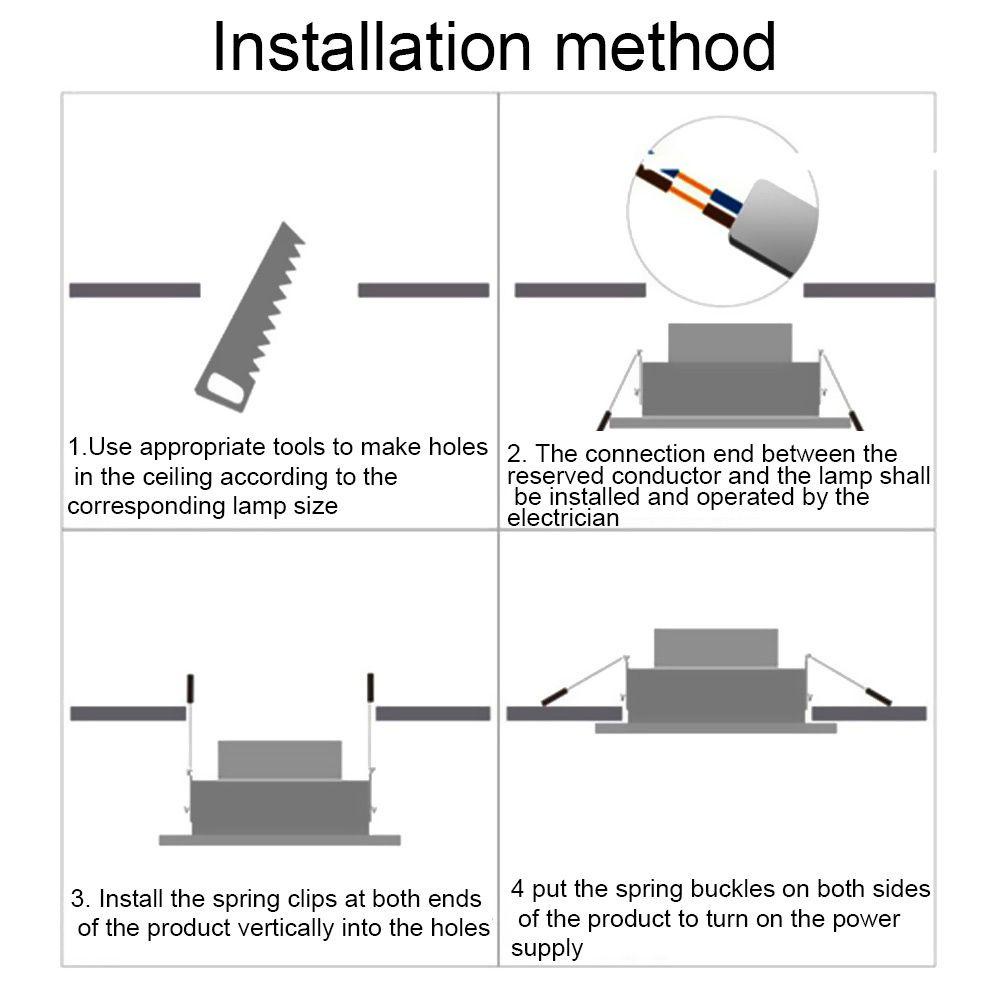 Installation method

1.Use appropriate tools to make holes in the ceiling according to the corresponding lamp size

2. The connection end between the reserved conductor and the lamp shall be installed and operated by the electrician

3. Install the spring clips at both ends of the product vertically into the holes

4 put the spring buckles on both sides of the product to turn on the power supply