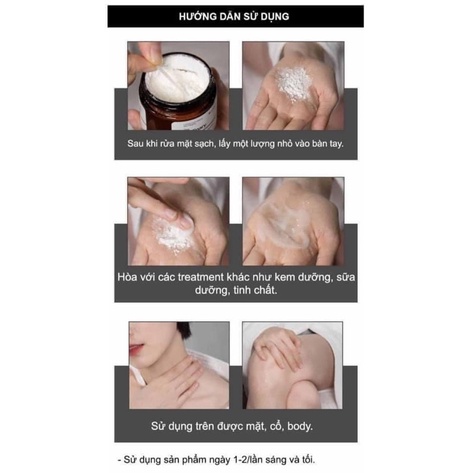 HƯỚNG DẪN SỬ DỤNG

Sau khi rửa mặt sạch, lấy một lượng nhỏ vào bàn tay.

Hòa với các treatment khác như kem dưỡng, sữa dưỡng, tinh chất.

Sử dụng trên được mặt, cổ, body.

- Sử dụng sản phẩm ngày 1-2/lần sáng và tối.