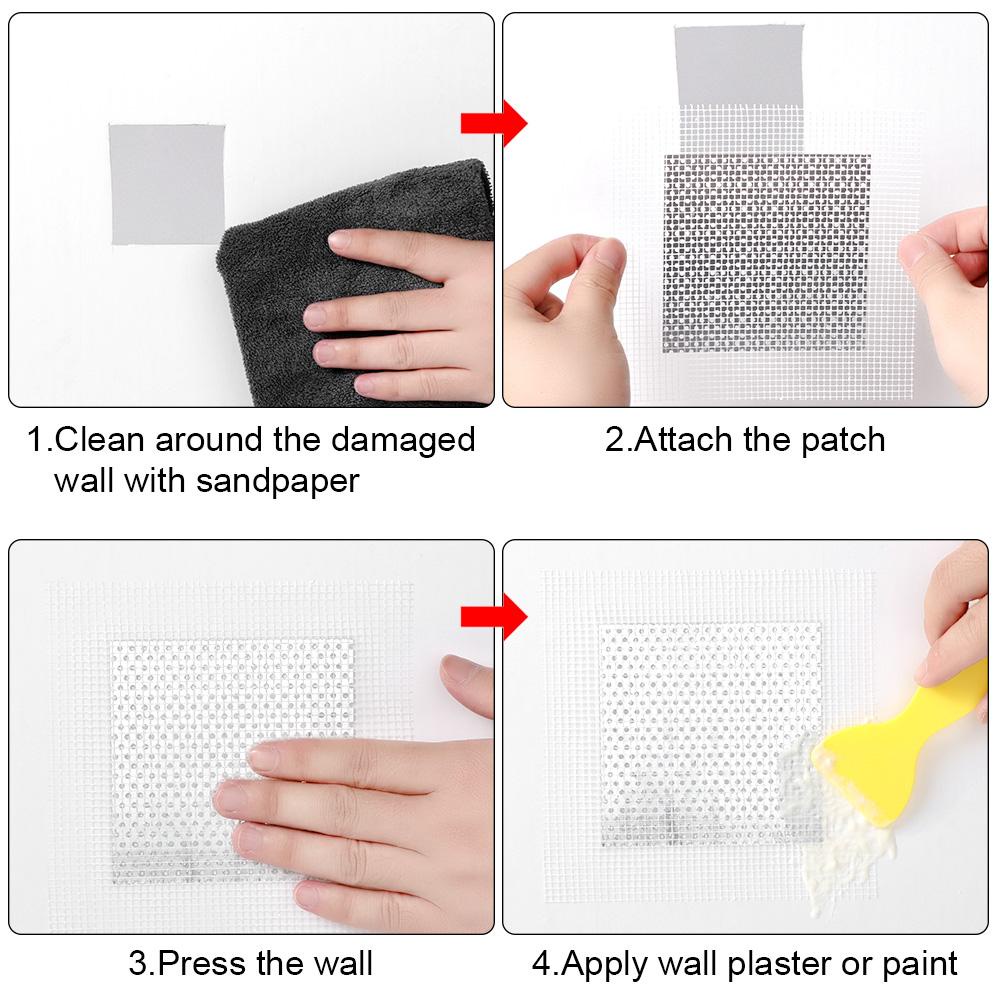 1.Clean around the damaged wall with sandpaper

2.Attach the patch

3.Press the wall

4.Apply wall plaster or paint