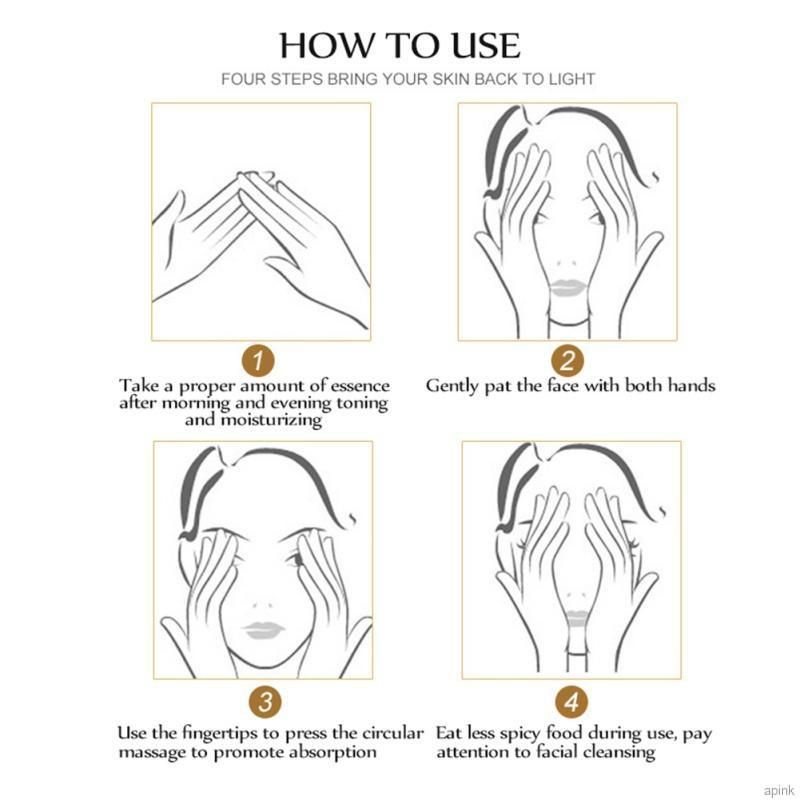 HOW TO USE

FOUR STEPS BRING YOUR SKIN BACK TO LIGHT

1

Take a proper amount of essence after morning and evening toning and moisturizing

2

Gently pat the face with both hands

3

Use the fingertips to press the circular massage to promote absorption

4

Eat less spicy food during use, pay attention to facial cleansing

apink