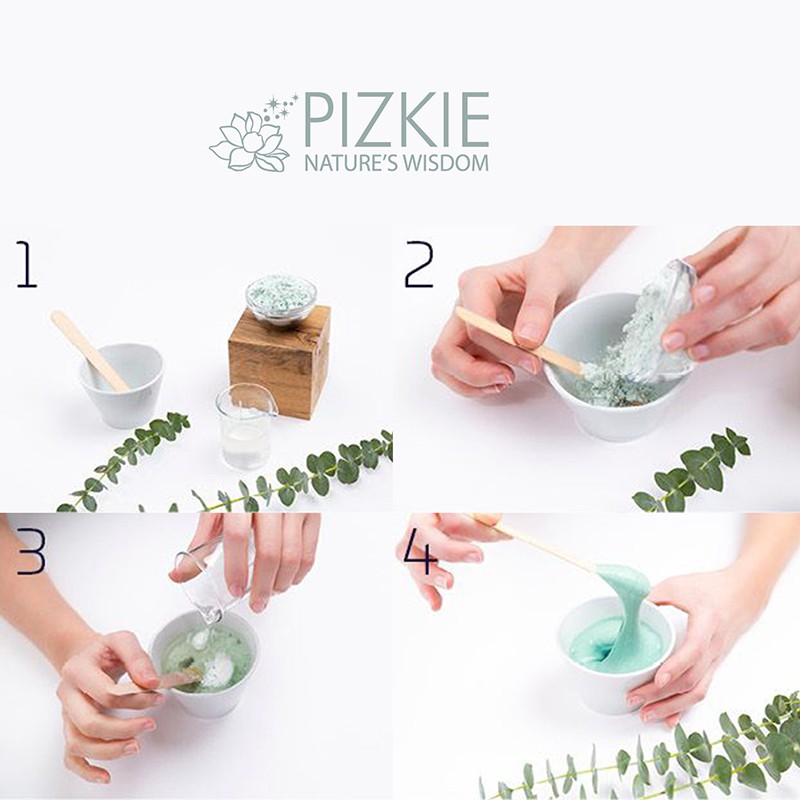 PIZKIE
NATURE'S WISDOM

1

2

3

4