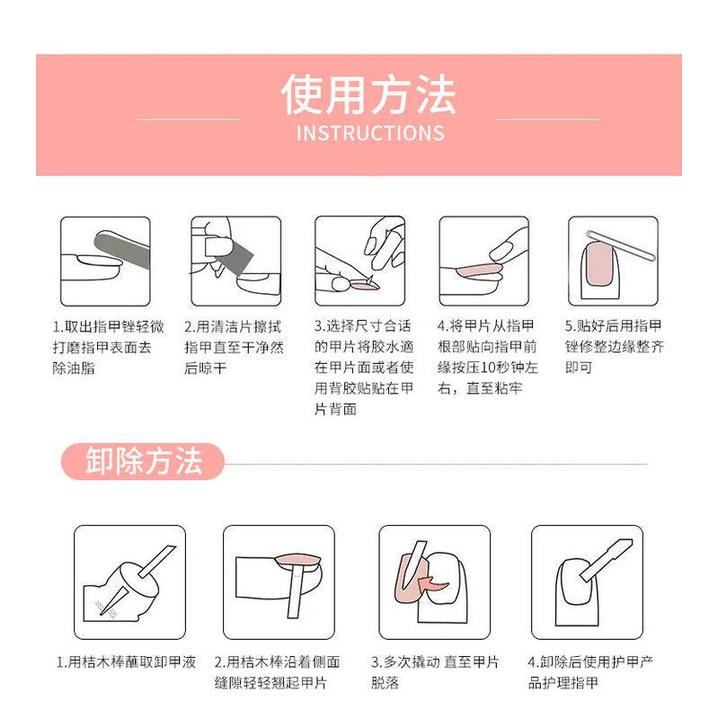 使用方法
INSTRUCTIONS

1.取出指甲锉轻微打磨指甲表面去除油脂

2.用清洁片擦拭指甲直至干净然后晾干

3.选择尺寸合适的甲片将胶水滴在甲片面或者使用背胶贴贴在甲片背面

4.将甲片从指甲根部贴向指甲前缘按压10秒钟左右，直至粘牢

5.贴好后用指甲锉修整边缘整齐即可

卸除方法

1.用桔木棒蘸取卸甲液

2.用桔木棒沿着侧面缝隙轻轻翘起甲片

3.多次撬动 直至甲片脱落

4.卸除后使用护甲产品护理指甲