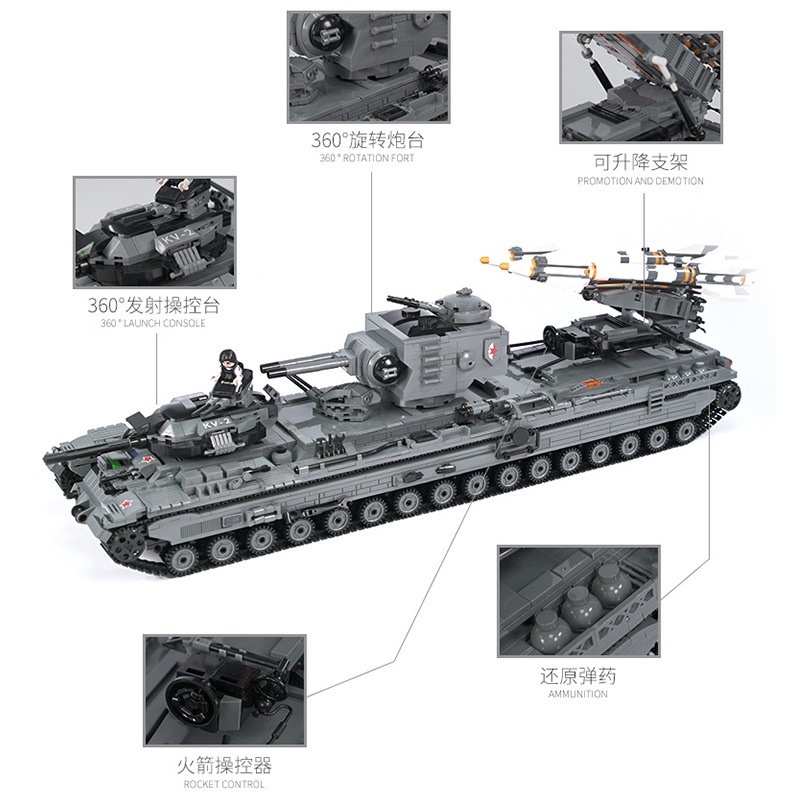 360°旋转炮台
360° ROTATION FORT

可升降支架
PROMOTION AND DEMOTION

KV-2

360°发射操控台
360° LAUNCH CONSOLE

KV-2

还原弹药
AMMUNITION

火箭操控器
ROCKET CONTROL