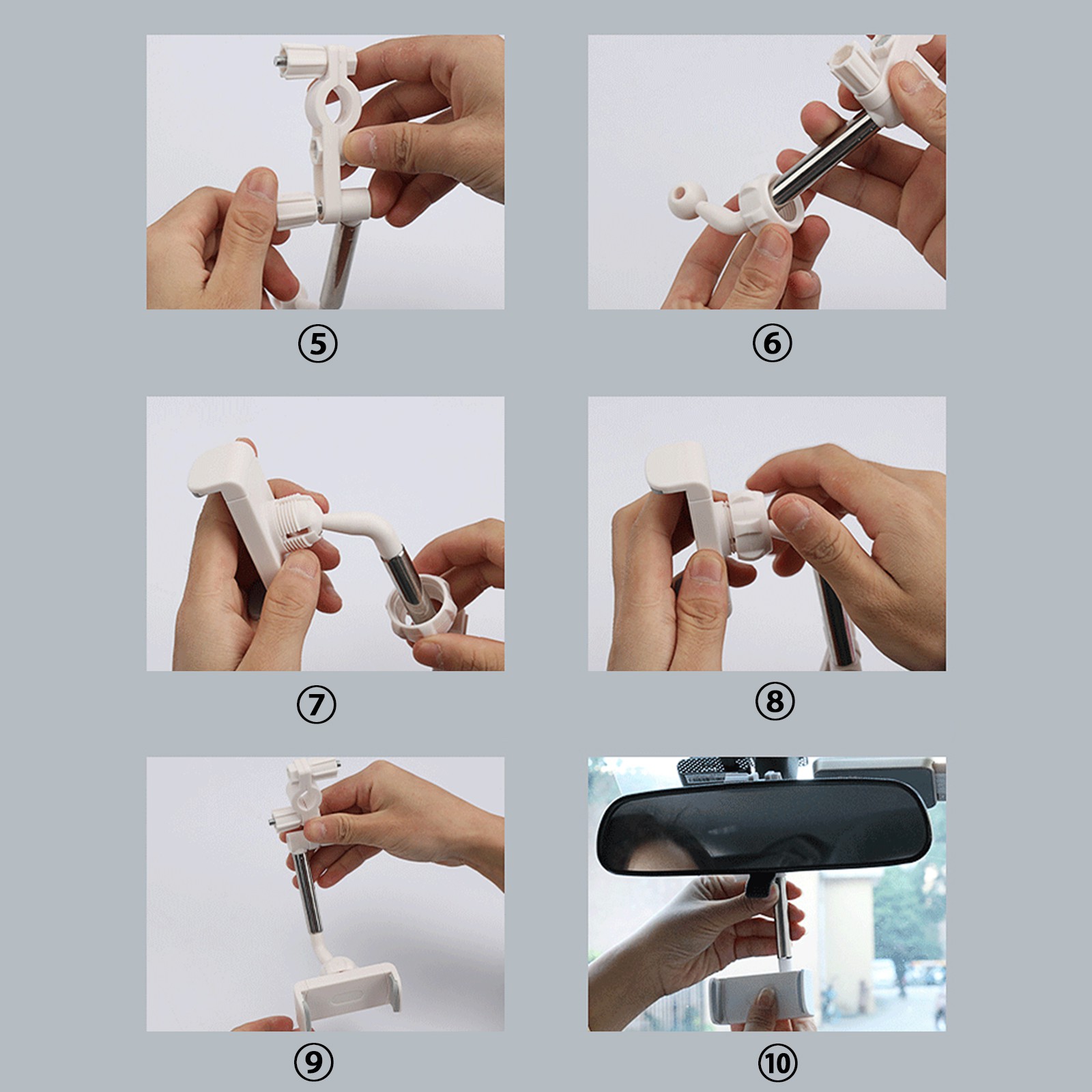 ⑤

⑥

⑦

⑧

⑨

⑩