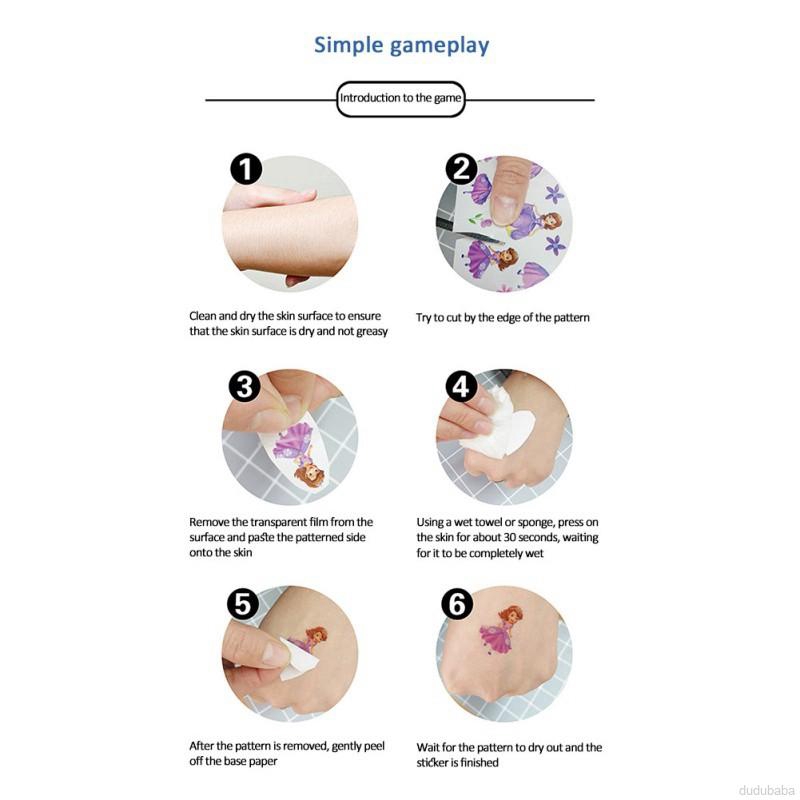 Simple gameplay

Introduction to the game

1

Clean and dry the skin surface to ensure that the skin surface is dry and not greasy

2

Try to cut by the edge of the pattern

3

Remove the transparent film from the surface and paste the patterned side onto the skin

4

Using a wet towel or sponge, press on the skin for about 30 seconds, waiting for it to be completely wet

5

After the pattern is removed, gently peel off the base paper

6

Wait for the pattern to dry out and the sticker is finished

dudubaba