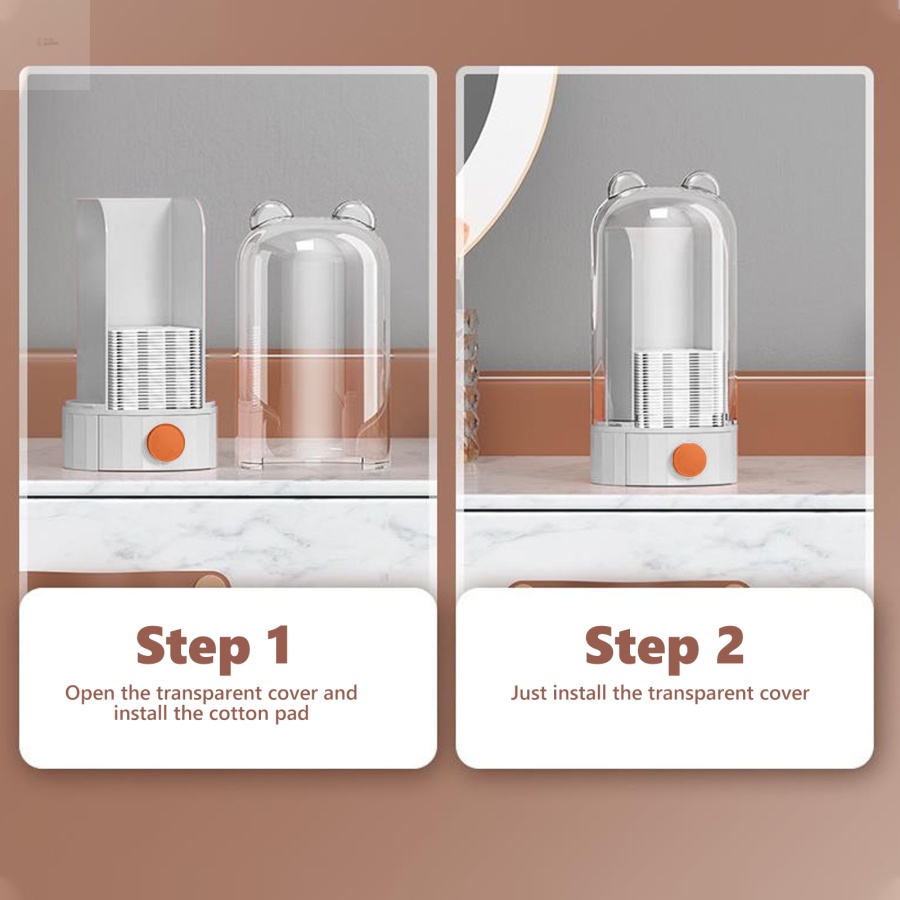 Step 1

Open the transparent cover and install the cotton pad

Step 2

Just install the transparent cover