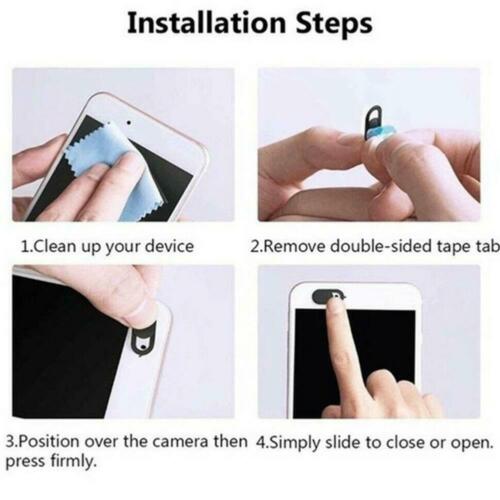 Installation Steps

1.Clean up your device

2.Remove double-sided tape tab

3.Position over the camera then press firmly.

4.Simply slide to close or open.