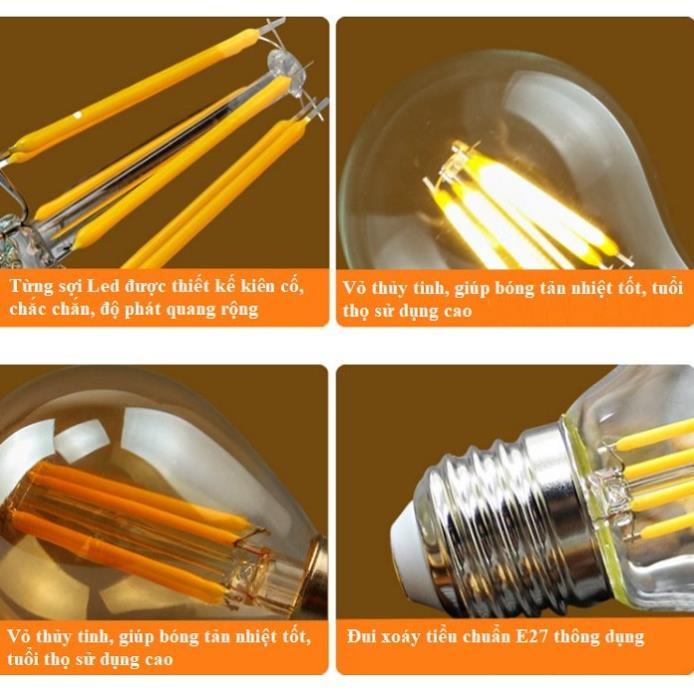 Từng sợi Led được thiết kế kiên cố, chắc chắn, độ phát quang rộng

Vỏ thủy tinh, giúp bóng tản nhiệt tốt, tuổi thọ sử dụng cao

Vỏ thủy tinh, giúp bóng tản nhiệt tốt, tuổi thọ sử dụng cao

Đui xoáy tiêu chuẩn E27 thông dụng