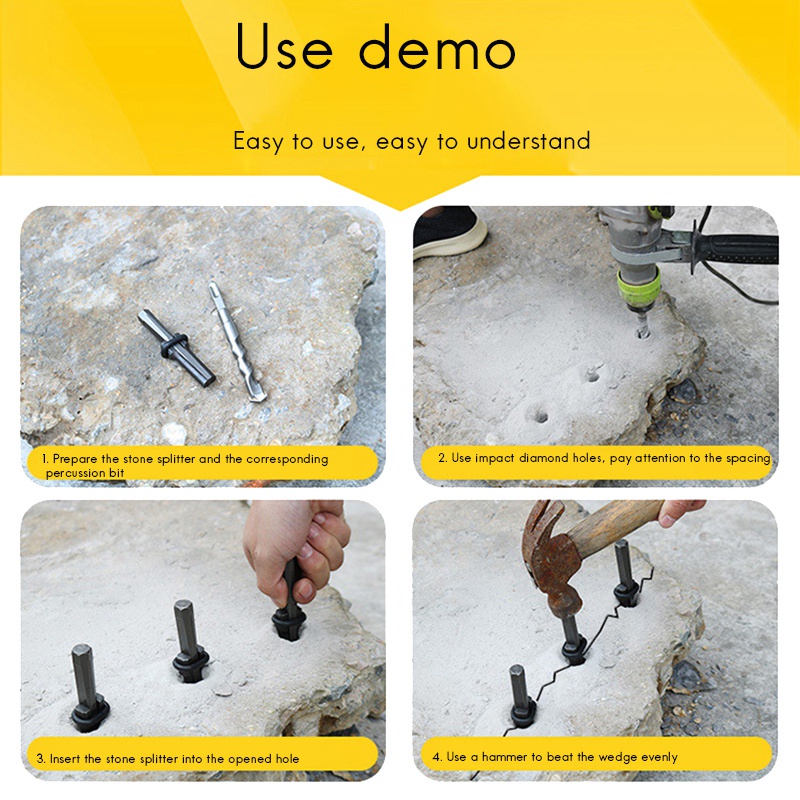 Use demo

Easy to use, easy to understand

1. Prepare the stone splitter and the corresponding percussion bit

2. Use impact diamond holes, pay attention to the spacing

3. Insert the stone splitter into the opened hole

4. Use a hammer to beat the wedge evenly