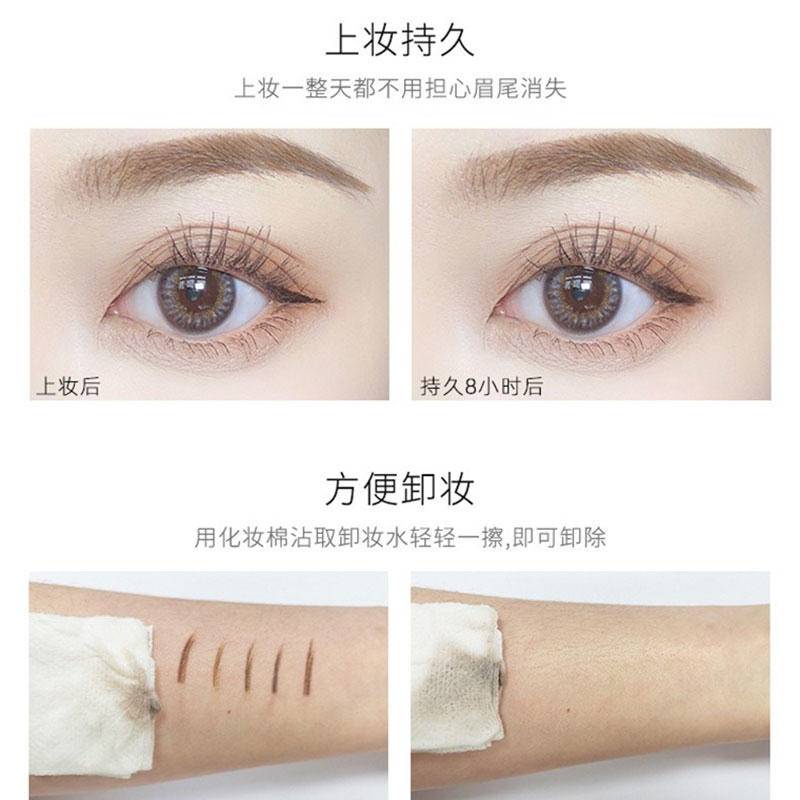 上妆持久

上妆一整天都不用担心眉尾消失

上妆后

持久8小时后

方便卸妆

用化妆棉沾取卸妆水轻轻一擦,即可卸除