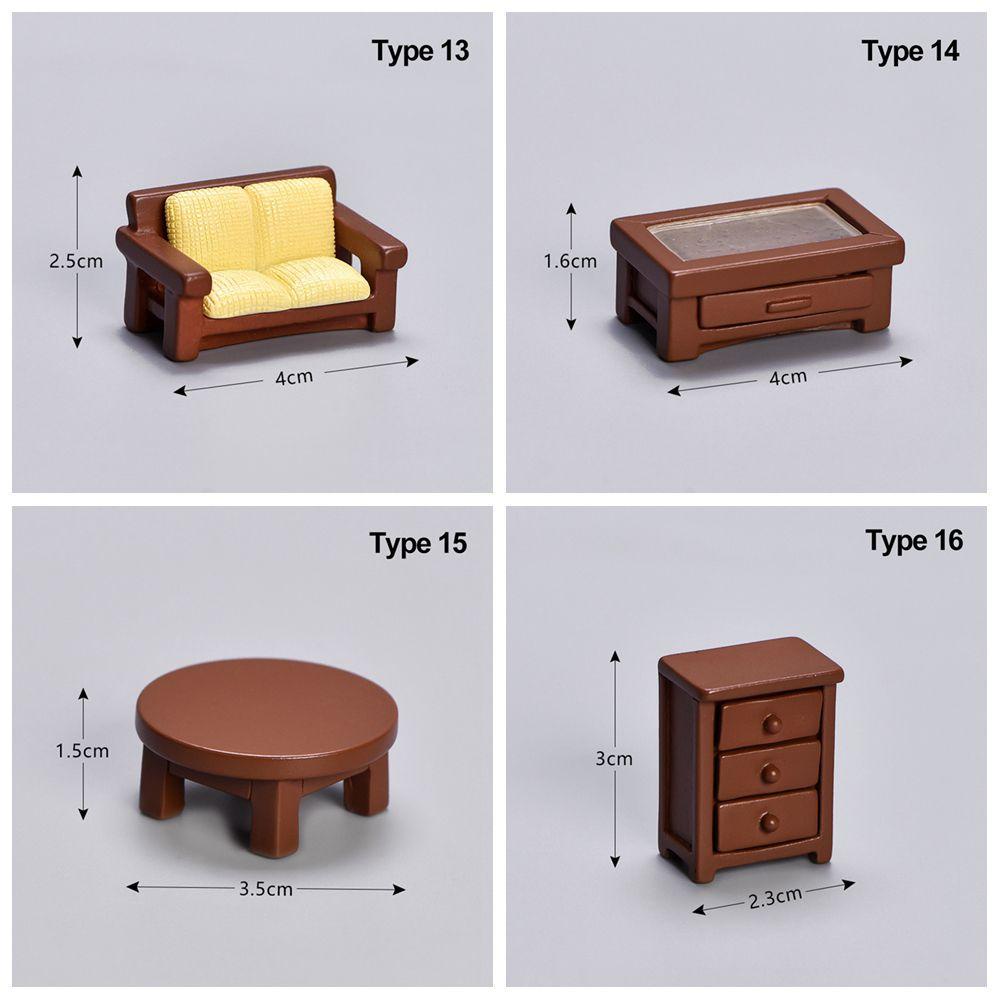 Type 13

2.5cm

4cm

Type 14

1.6cm

4cm

Type 15

1.5cm

3.5cm

Type 16

3cm

2.3cm