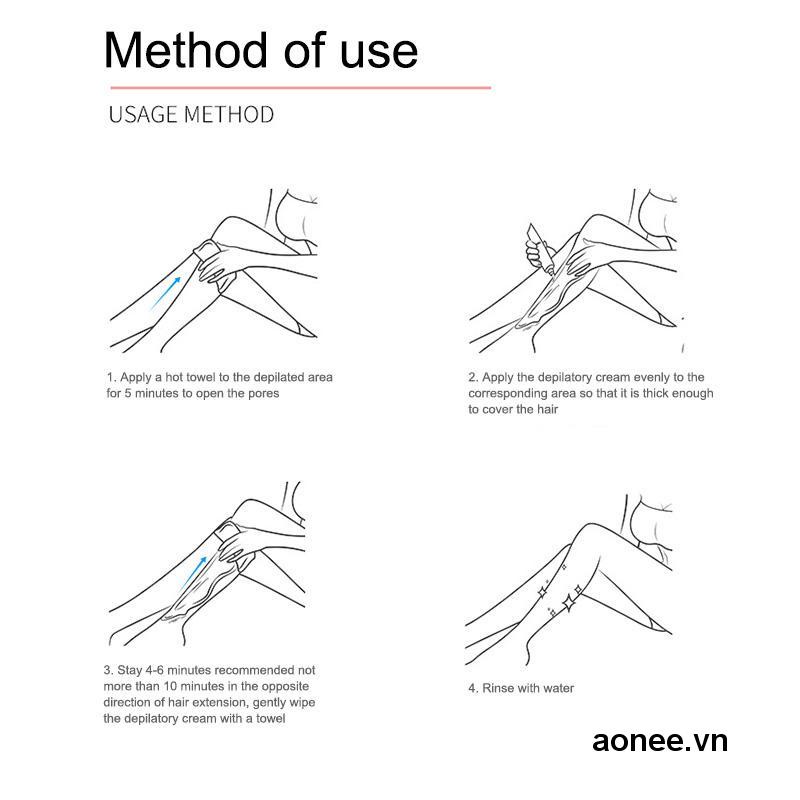 Method of use

USAGE METHOD

1. Apply a hot towel to the depilated area for 5 minutes to open the pores

2. Apply the depilatory cream evenly to the corresponding area so that it is thick enough to cover the hair

3. Stay 4-6 minutes recommended not more than 10 minutes in the opposite direction of hair extension, gently wipe the depilatory cream with a towel

4. Rinse with water

aonee.vn