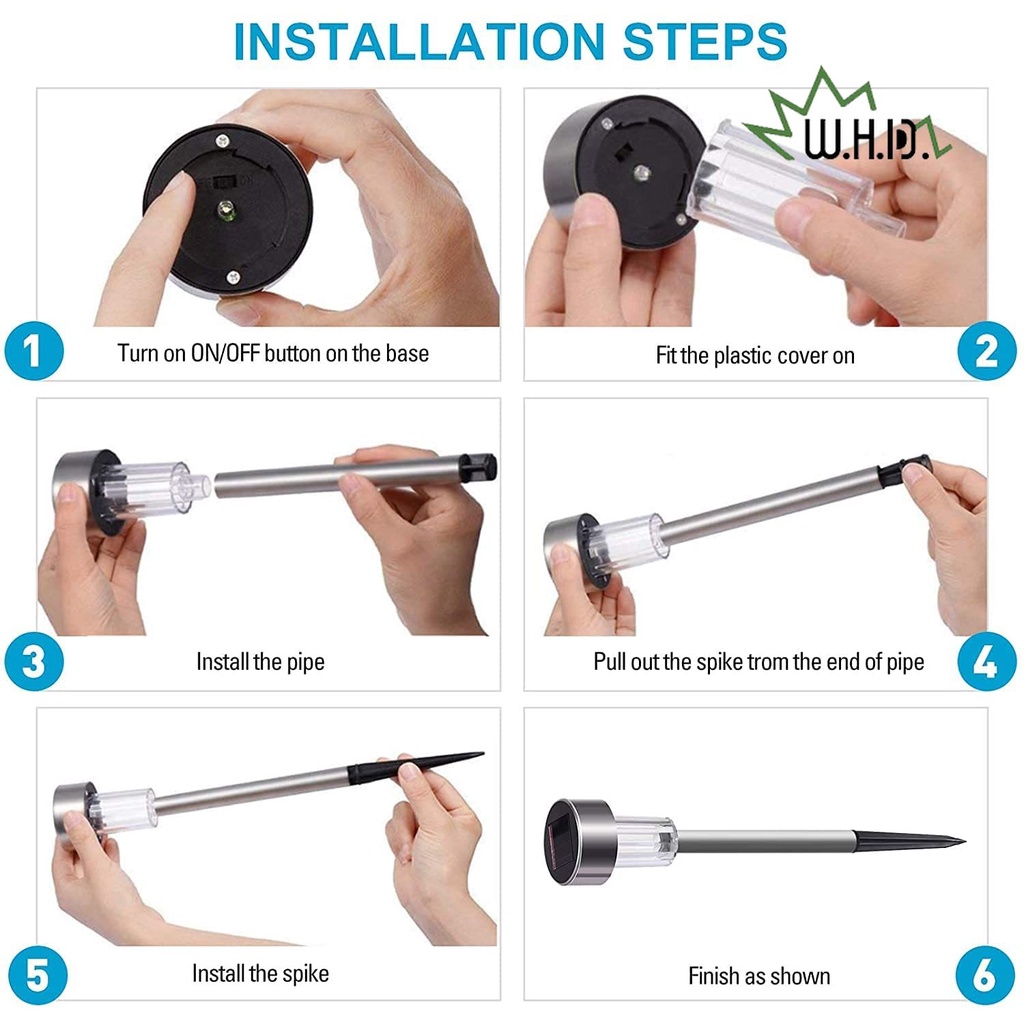 INSTALLATION STEPS

W.H.D.

OFF ON

1 Turn on ON/OFF button on the base

Fit the plastic cover on 2

3 Install the pipe

Pull out the spike trom the end of pipe 4

5 Install the spike

Finish as shown 6