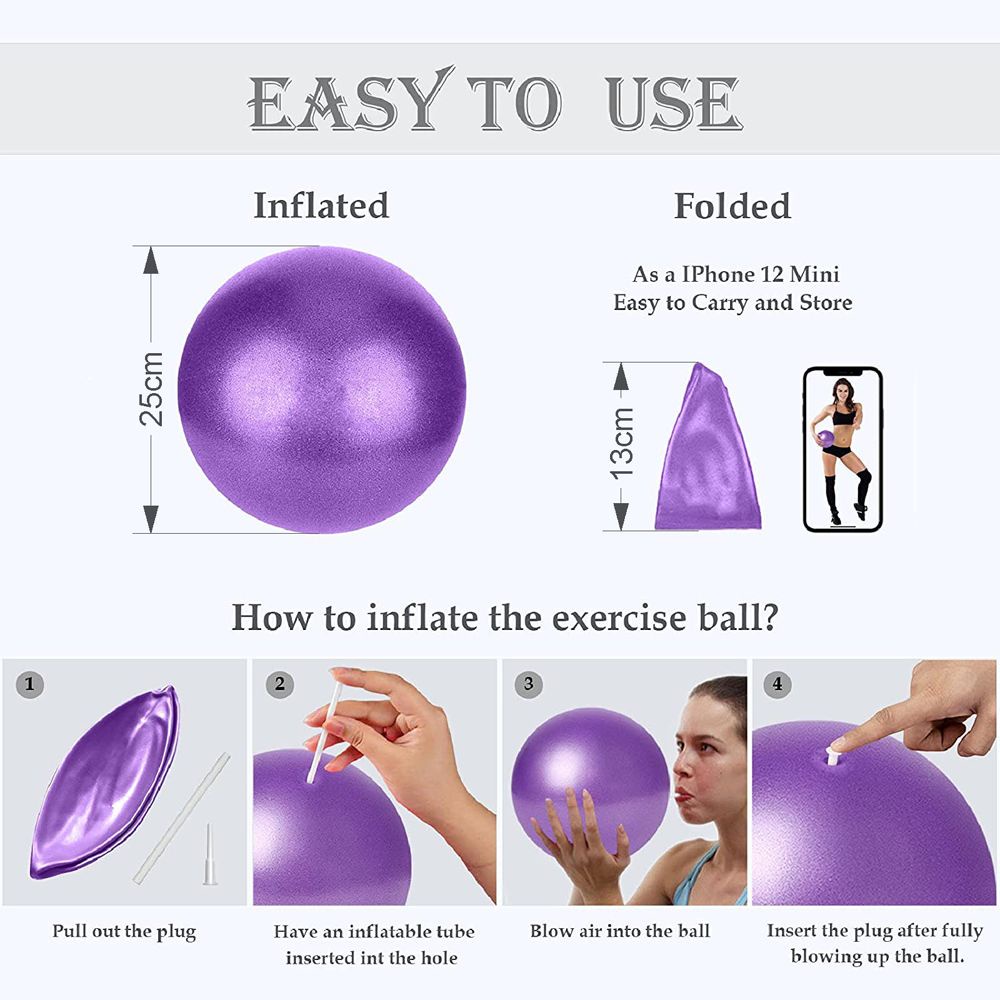 EASY TO USE

Inflated

25cm

Folded

As a IPhone 12 Mini
Easy to Carry and Store

13cm

How to inflate the exercise ball?

1

Pull out the plug

2

Have an inflatable tube inserted int the hole

3

Blow air into the ball

4

Insert the plug after fully blowing up the ball.