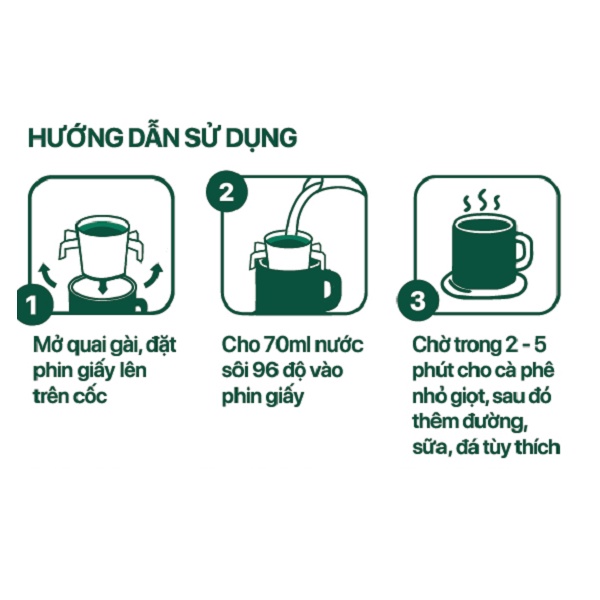 HƯỚNG DẪN SỬ DỤNG

1

Mở quai gài, đặt phin giấy lên trên cốc

2

Cho 70ml nước sôi 96 độ vào phin giấy

3

Chờ trong 2 - 5 phút cho cà phê nhỏ giọt, sau đó thêm đường, sữa, đá tùy thích