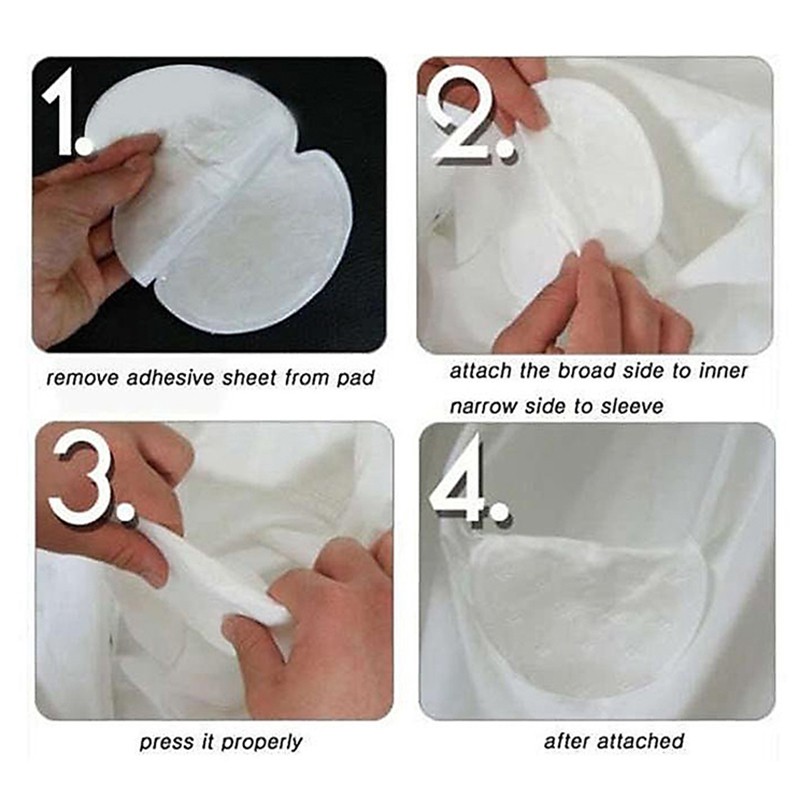 1.

remove adhesive sheet from pad

2.

attach the broad side to inner
narrow side to sleeve

3.

press it properly

4.

after attached