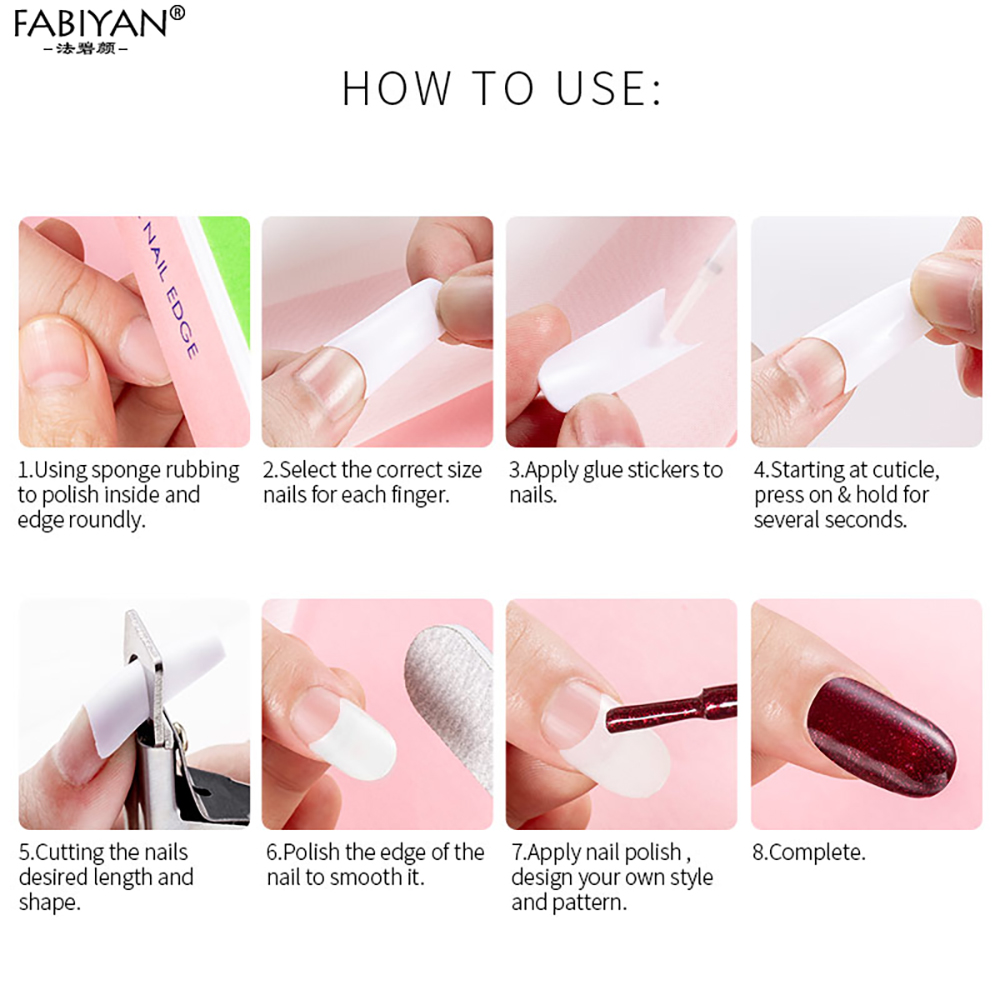 FABIYAN®
-法碧颜-

HOW TO USE:

NAIL EDGE

1.Using sponge rubbing to polish inside and edge roundly.

2.Select the correct size nails for each finger.

3.Apply glue stickers to nails.

4.Starting at cuticle, press on & hold for several seconds.

5.Cutting the nails desired length and shape.

6.Polish the edge of the nail to smooth it.

7.Apply nail polish , design your own style and pattern.

8.Complete.