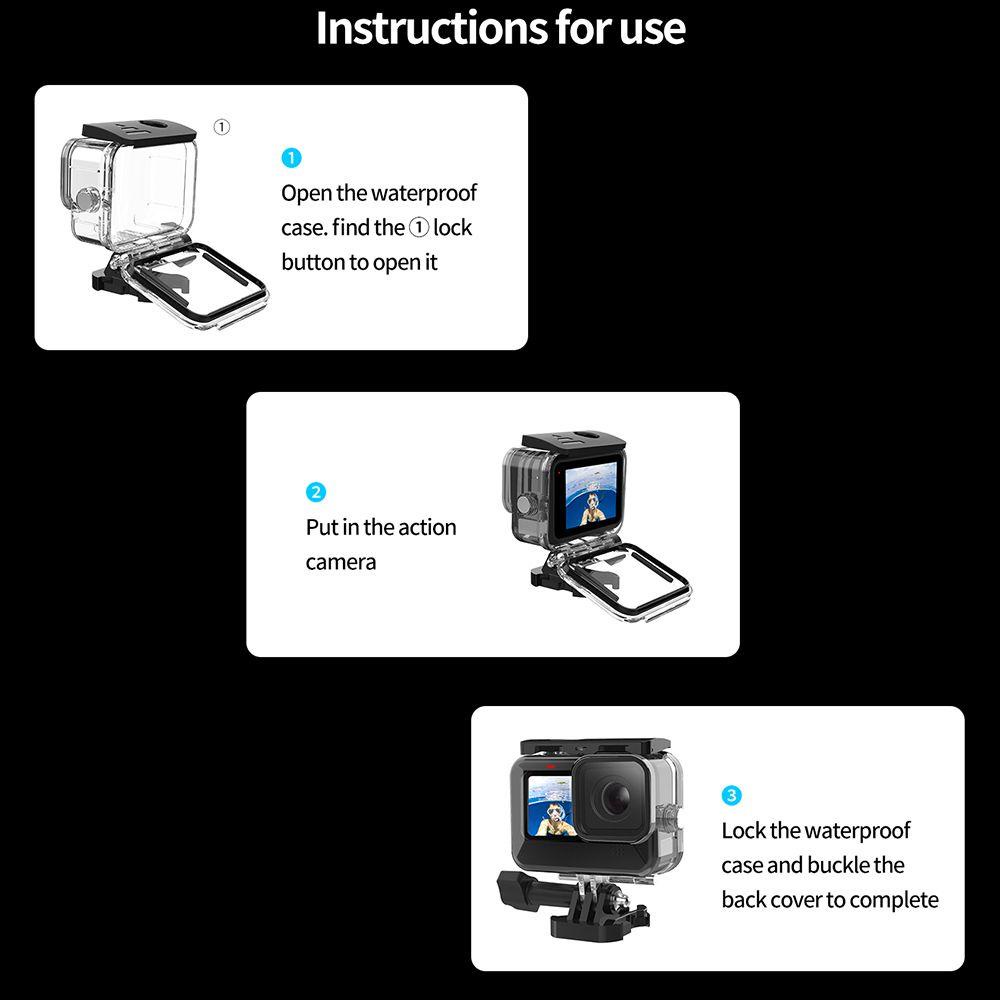 Instructions for use

①

1
Open the waterproof case. find the ① lock button to open it

2
Put in the action camera

3
Lock the waterproof case and buckle the back cover to complete