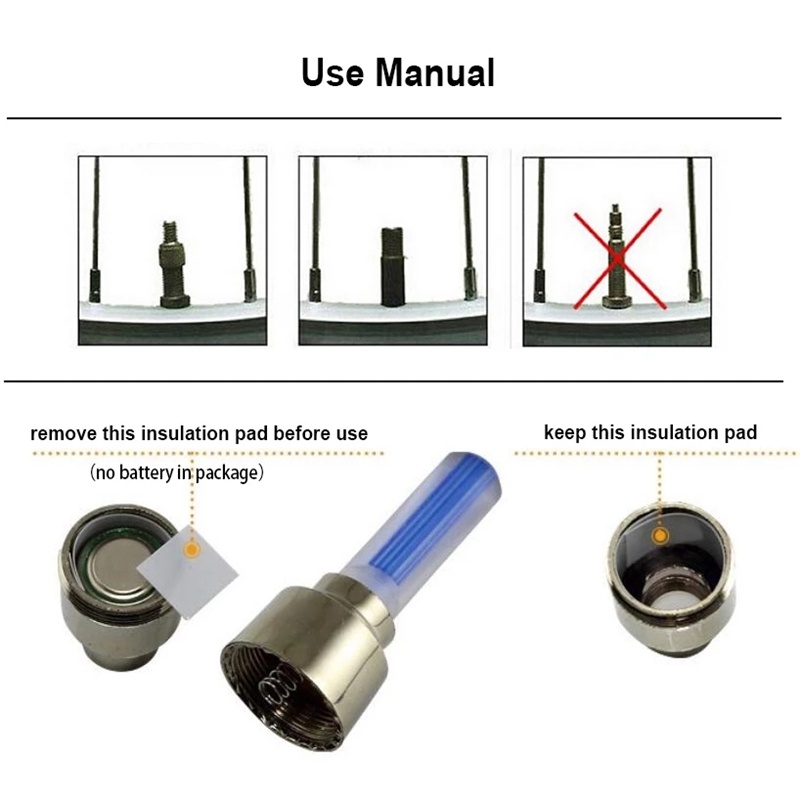 Use Manual

remove this insulation pad before use
(no battery in package)

keep this insulation pad