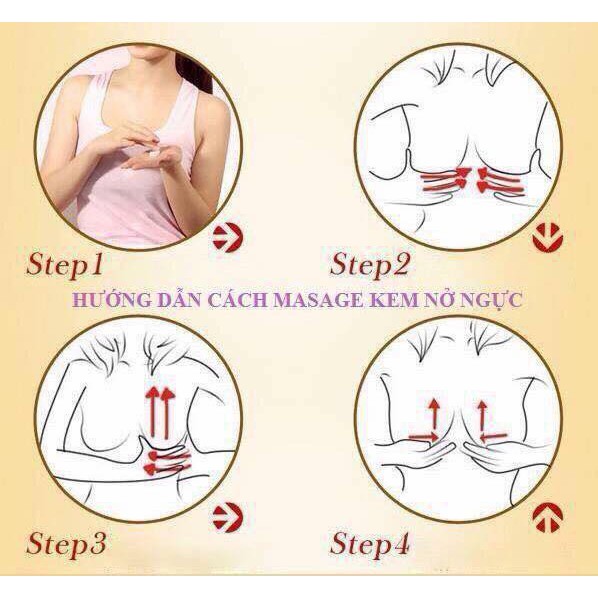 Step1

Step2

HƯỚNG DẪN CÁCH MASAGE KEM NỞ NGỰC

Step3

Step4