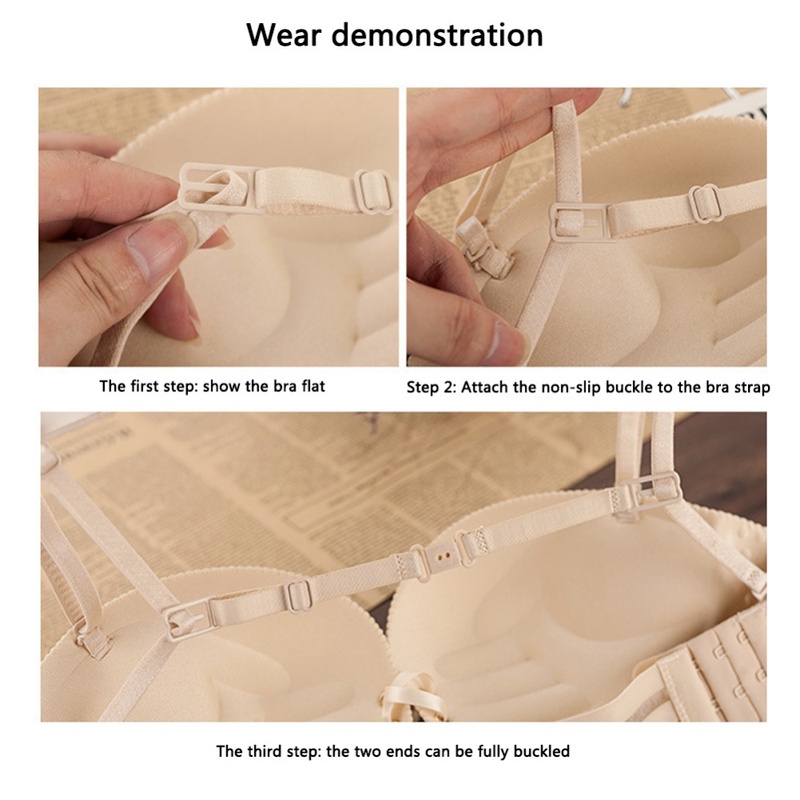 Wear demonstration

The first step: show the bra flat

Step 2: Attach the non-slip buckle to the bra strap

The third step: the two ends can be fully buckled