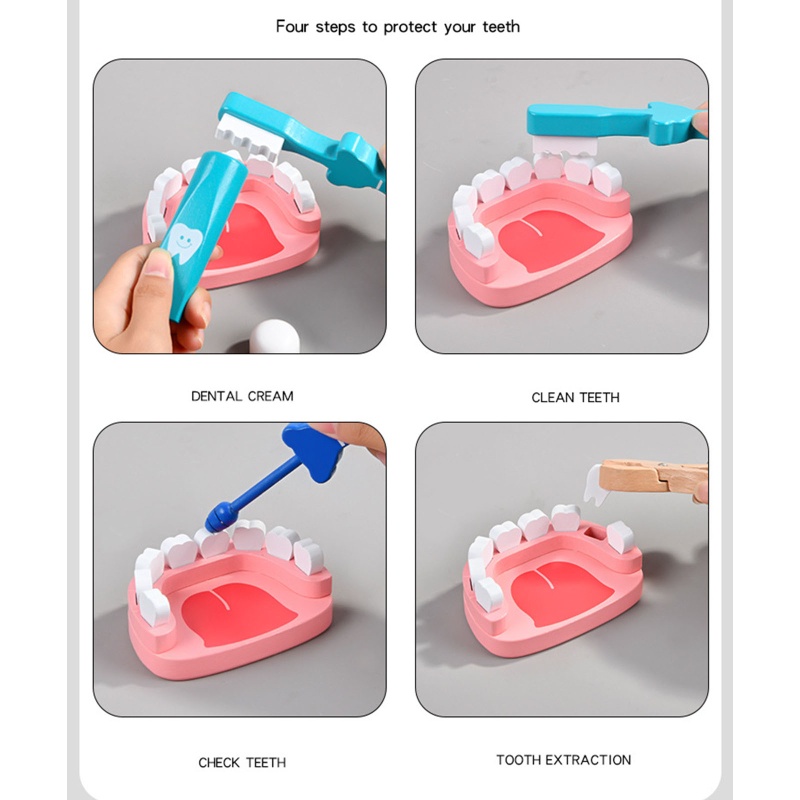 Four steps to protect your teeth

DENTAL CREAM

CLEAN TEETH

CHECK TEETH

TOOTH EXTRACTION