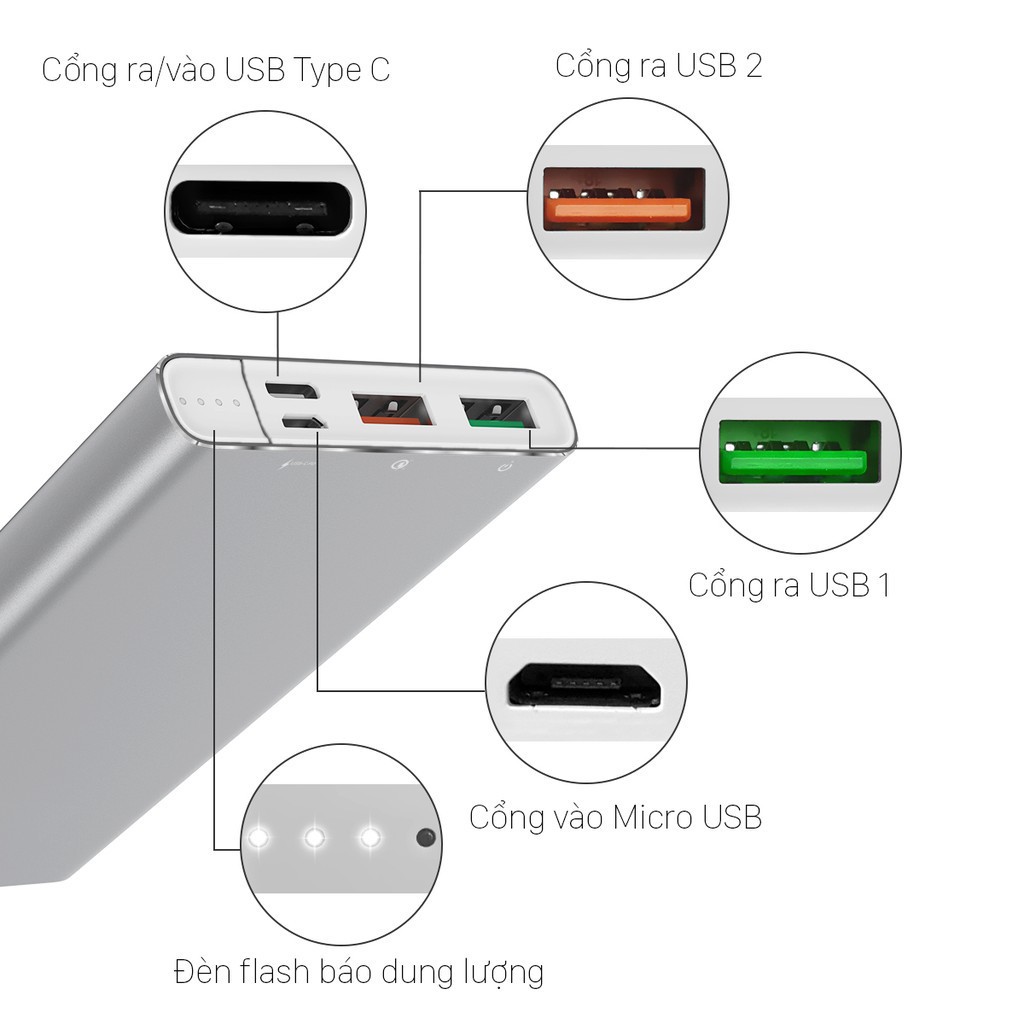 Cổng ra/vào USB Type C

Cổng ra USB 2

Cổng ra USB 1

Cổng vào Micro USB

Đèn flash báo dung lượng