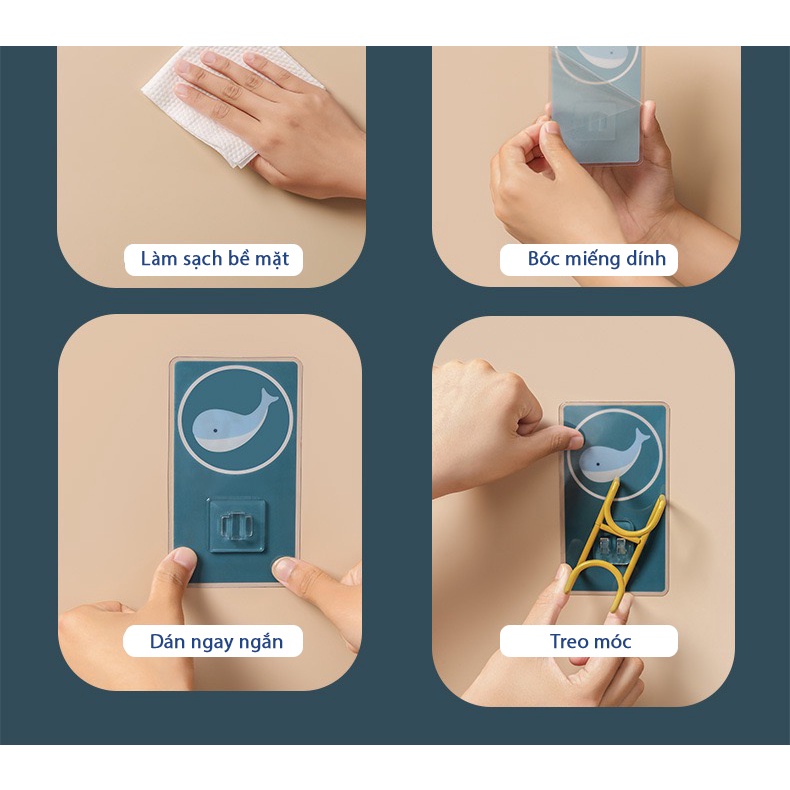 Làm sạch bề mặt

Bóc miếng dính

Dán ngay ngắn

Treo móc