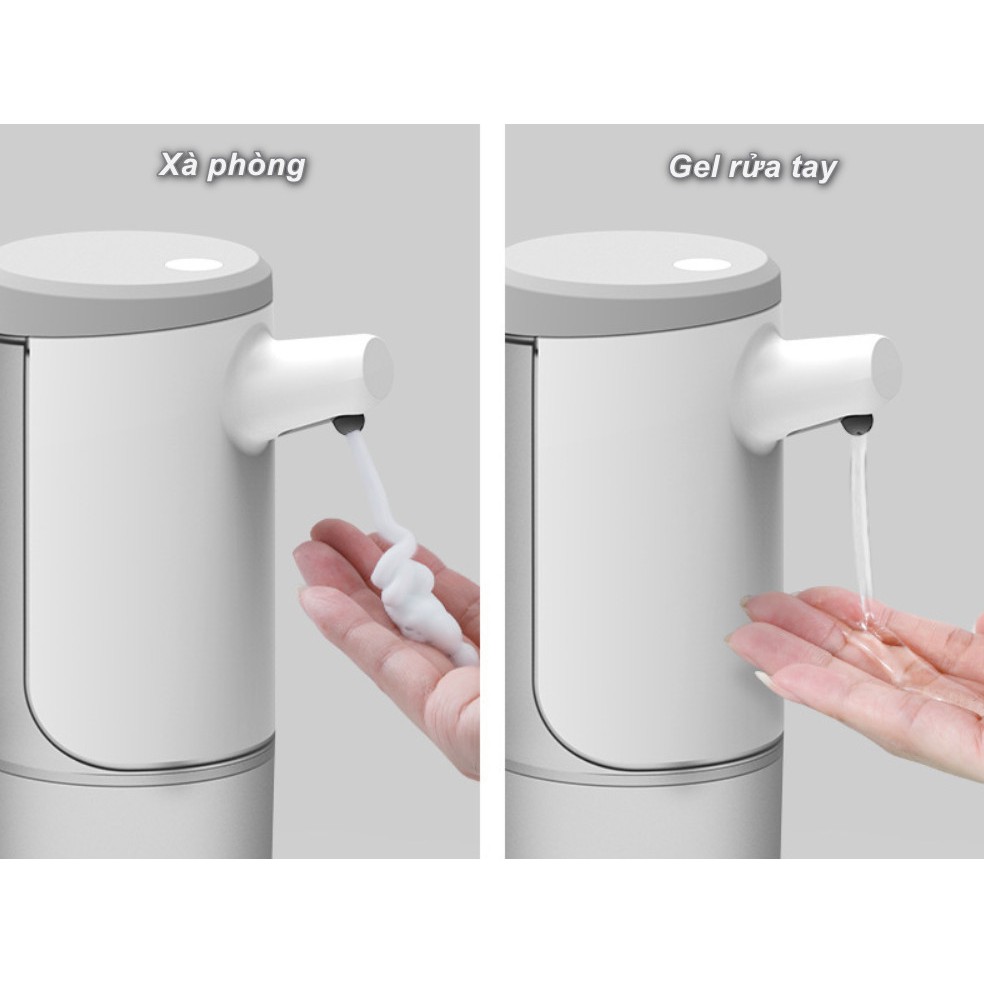 Xà phòng

Gel rửa tay