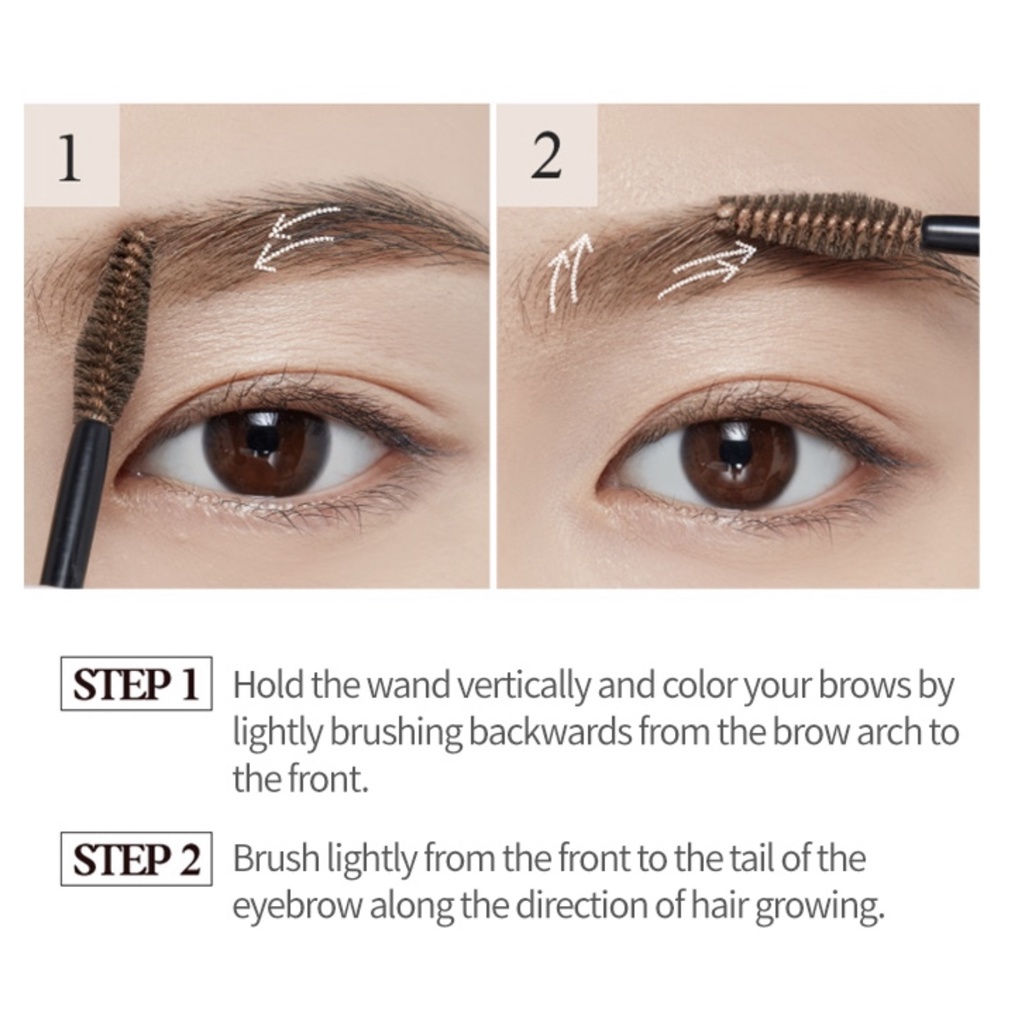 1

2

STEP 1 Hold the wand vertically and color your brows by lightly brushing backwards from the brow arch to the front.

STEP 2 Brush lightly from the front to the tail of the eyebrow along the direction of hair growing.