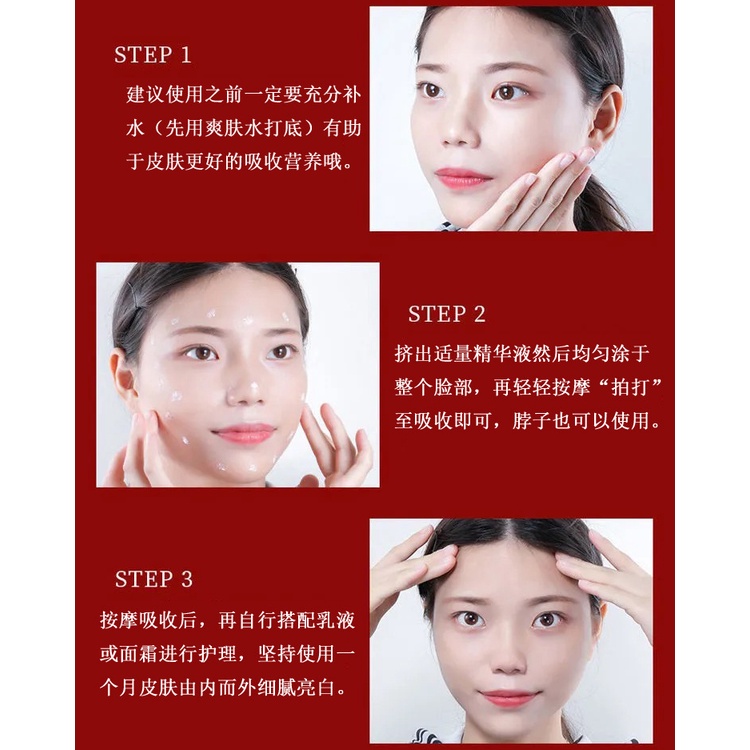 STEP 1

建议使用之前一定要充分补水（先用爽肤水打底）有助于皮肤更好的吸收营养哦。

STEP 2

挤出适量精华液然后均匀涂于整个脸部，再轻轻按摩“拍打”至吸收即可，脖子也可以使用。

STEP 3

按摩吸收后，再自行搭配乳液或面霜进行护理，坚持使用一个月皮肤由内而外细腻亮白。