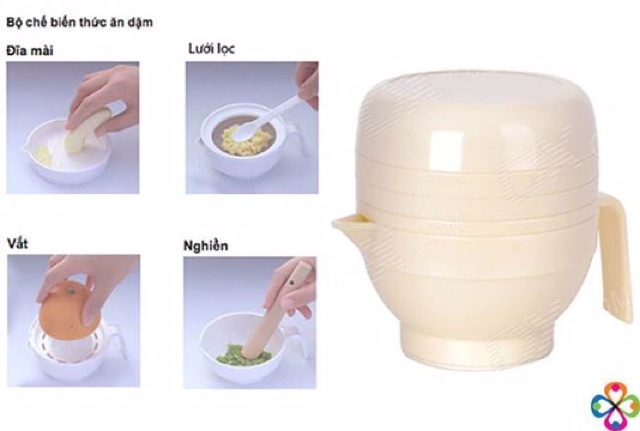 Bộ chế biến thức ăn dặm

Đĩa mài

Lưới lọc

Vắt

Nghiền