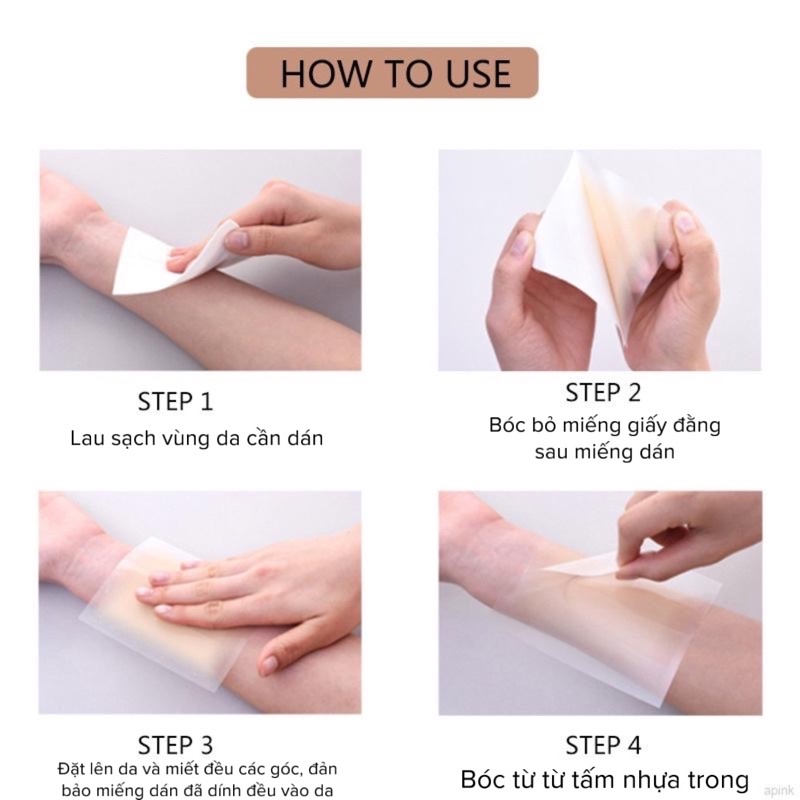 HOW TO USE

STEP 1
Lau sạch vùng da cần dán

STEP 2
Bóc bỏ miếng giấy đằng sau miếng dán

STEP 3
Đặt lên da và miết đều các góc, đản bảo miếng dán đã dính đều vào da

STEP 4
Bóc từ từ tấm nhựa trong

apink