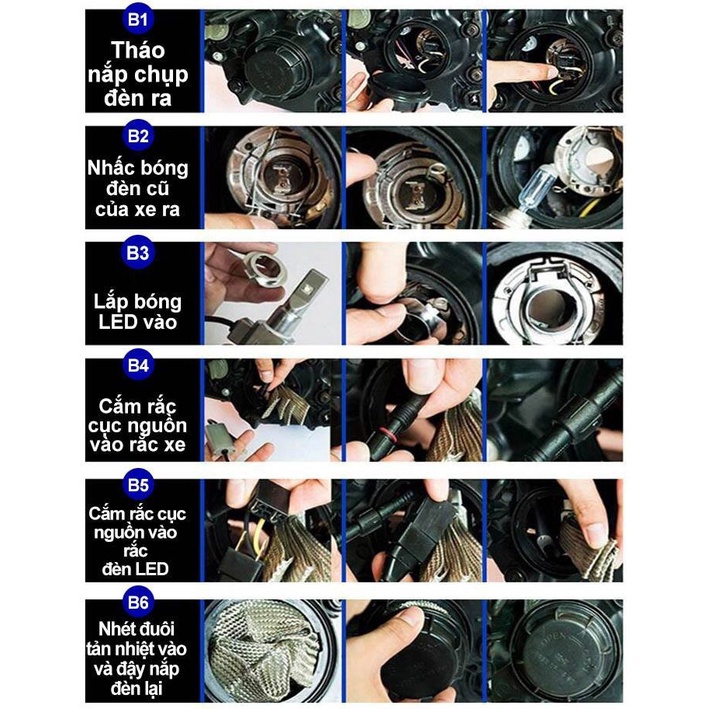 B1
Tháo nắp chụp đèn ra

B2
Nhấc bóng đèn cũ của xe ra

B3
Lắp bóng LED vào

B4
Cắm rắc cục nguồn vào rắc xe

B5
Cắm rắc cục nguồn vào rắc đèn LED

B6
Nhét đuôi tản nhiệt vào và đậy nắp đèn lại