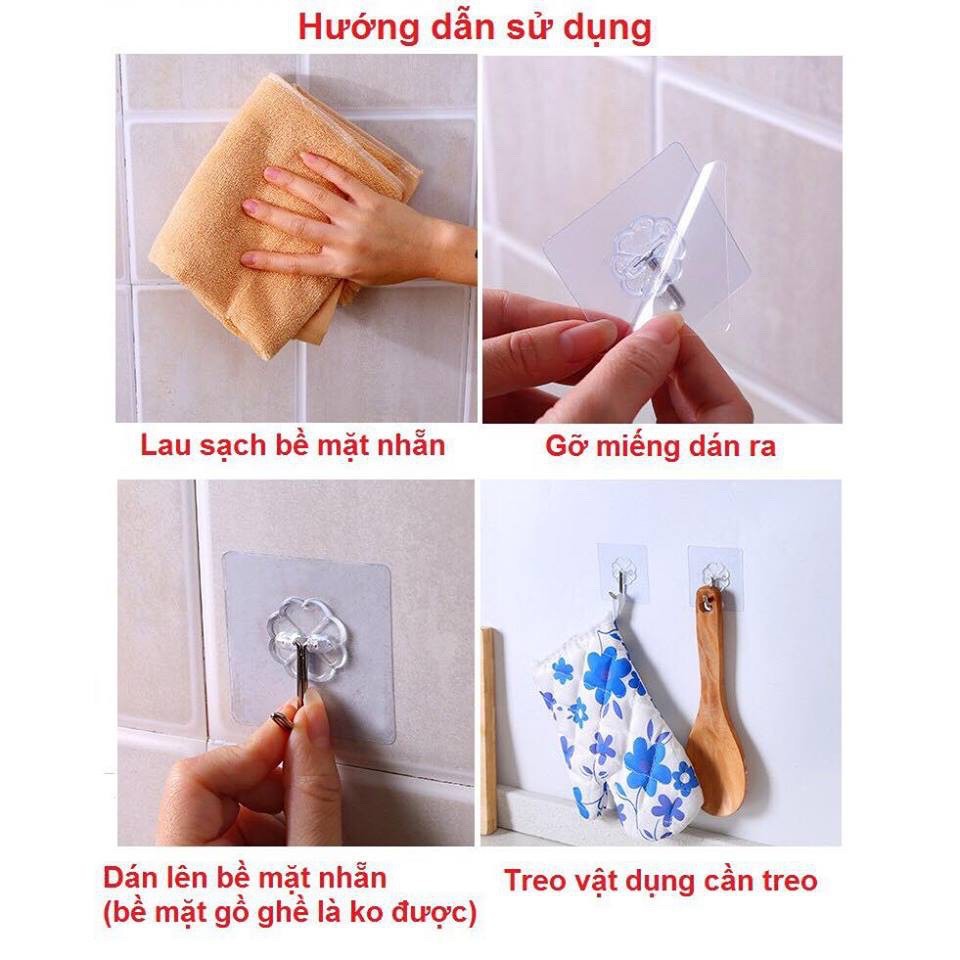 Hướng dẫn sử dụng

Lau sạch bề mặt nhẵn

Gỡ miếng dán ra

Dán lên bề mặt nhẵn
(bề mặt gồ ghề là ko được)

Treo vật dụng cần treo