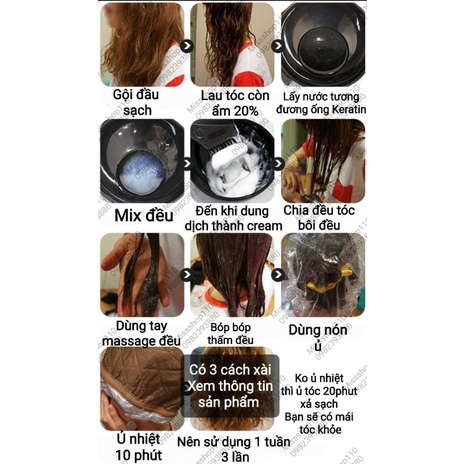 Gội đầu sạch

Lau tóc còn ẩm 20%

Lấy nước tương đương ống Keratin

Mix đều

Đến khi dung dịch thành cream

Chia đều tóc bôi đều

Dùng tay massage đều

Bóp bóp thấm đều

Dùng nón ủ

Ủ nhiệt 10 phút

Có 3 cách xài Xem thông tin sản phẩm

Nên sử dụng 1 tuần 3 lần

Ko ủ nhiệt thì ủ tóc 20phut xả sạch Bạn sẽ có mái tóc khỏe

Missshop110 0982393880