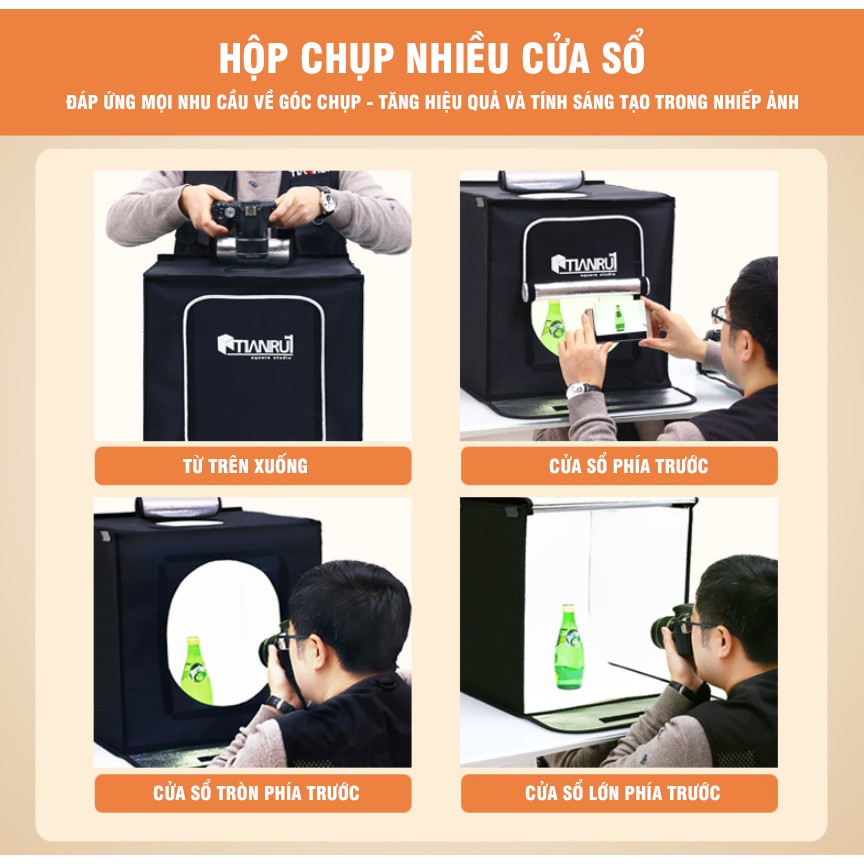 HỘP CHỤP NHIỀU CỬA SỔ

ĐÁP ỨNG MỌI NHU CẦU VỀ GÓC CHỤP - TĂNG HIỆU QUẢ VÀ TÍNH SÁNG TẠO TRONG NHIẾP ẢNH

TIANRUI
square studio

TỪ TRÊN XUỐNG

TIANRUI
square studio

CỬA SỔ PHÍA TRƯỚC

CỬA SỔ TRÒN PHÍA TRƯỚC

CỬA SỔ LỚN PHÍA TRƯỚC