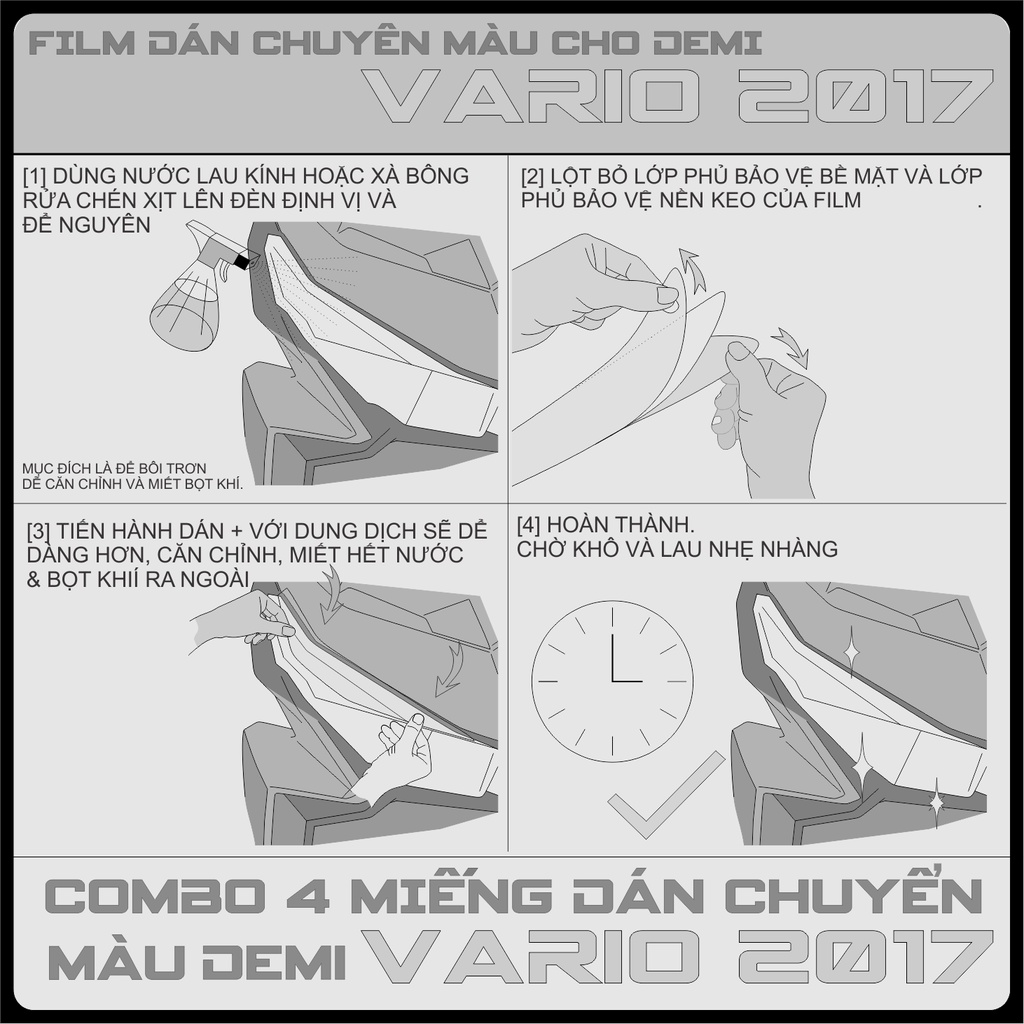 FILM DÁN CHUYÊN MÀU CHO DEMI
VARIO 2017

[1] DÙNG NƯỚC LAU KÍNH HOẶC XÀ BÔNG RỬA CHÉN XỊT LÊN ĐÈN ĐỊNH VỊ VÀ ĐỂ NGUYÊN

MỤC ĐÍCH LÀ ĐỂ BÔI TRƠN DỄ CĂN CHỈNH VÀ MIẾT BỌT KHÍ.

[2] LỘT BỎ LỚP PHỦ BẢO VỆ BỀ MẶT VÀ LỚP PHỦ BẢO VỆ NỀN KEO CỦA FILM .

[3] TIẾN HÀNH DÁN + VỚI DUNG DỊCH SẼ DỄ DÀNG HƠN, CĂN CHỈNH, MIẾT HẾT NƯỚC & BỌT KHIÍ RA NGOÀI

[4] HOÀN THÀNH.
CHỜ KHÔ VÀ LAU NHẸ NHÀNG

COMBO 4 MIẾNG DÁN CHUYỂN MÀU DEMI VARIO 2017