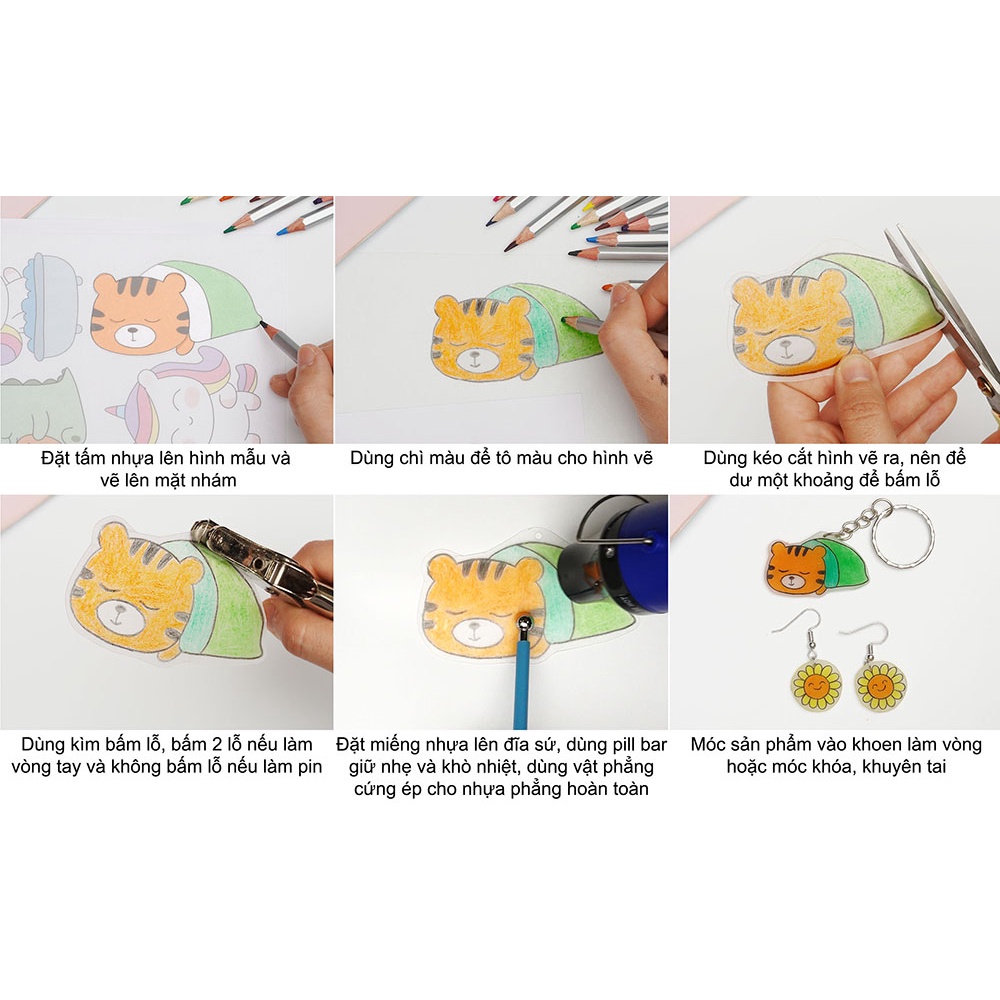 Đặt tấm nhựa lên hình mẫu và vẽ lên mặt nhám

Dùng chì màu để tô màu cho hình vẽ

Dùng kéo cắt hình vẽ ra, nên để dư một khoảng để bấm lỗ

Dùng kìm bấm lỗ, bấm 2 lỗ nếu làm vòng tay và không bấm lỗ nếu làm pin

Đặt miếng nhựa lên đĩa sứ, dùng pill bar giữ nhẹ và khò nhiệt, dùng vật phẳng cứng ép cho nhựa phẳng hoàn toàn

Móc sản phẩm vào khoen làm vòng hoặc móc khóa, khuyên tai