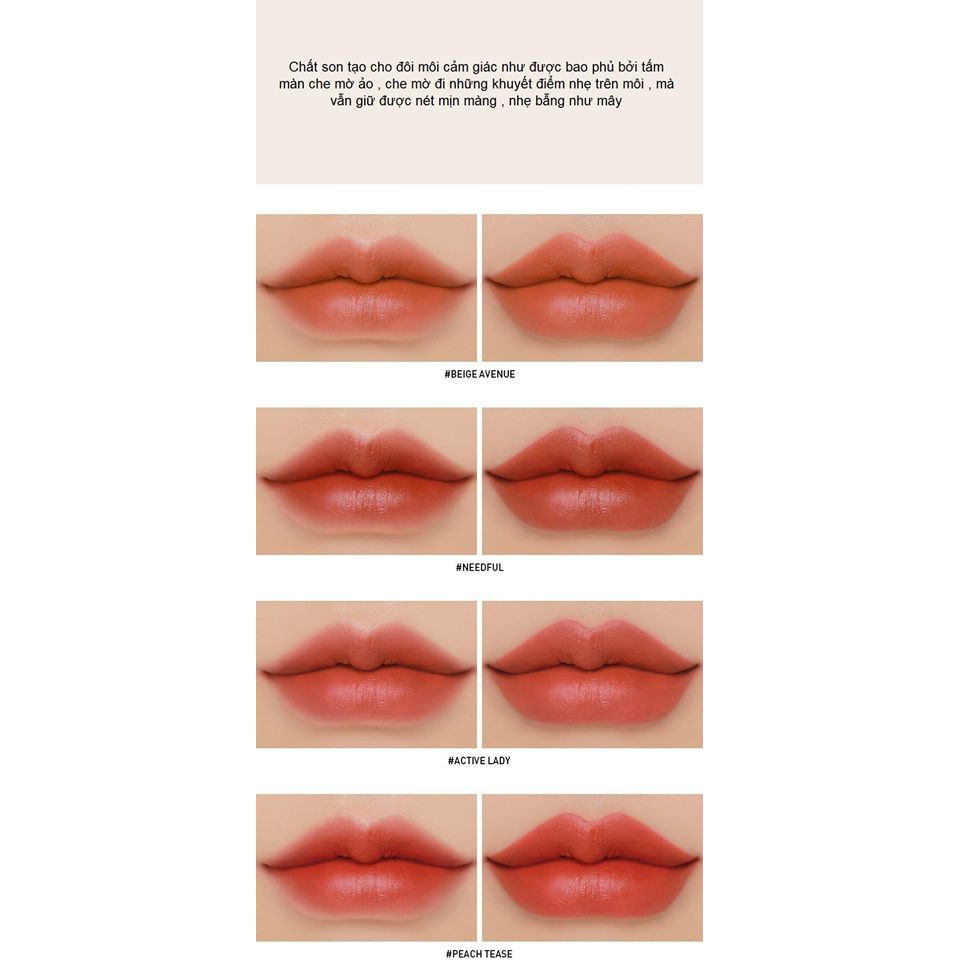 Chất son tạo cho đôi môi cảm giác như được bao phủ bởi tấm màn che mờ ảo , che mờ đi những khuyết điểm nhẹ trên môi , mà vẫn giữ được nét mịn màng , nhẹ bẫng như mây

#BEIGE AVENUE

#NEEDFUL

#ACTIVE LADY

#PEACH TEASE