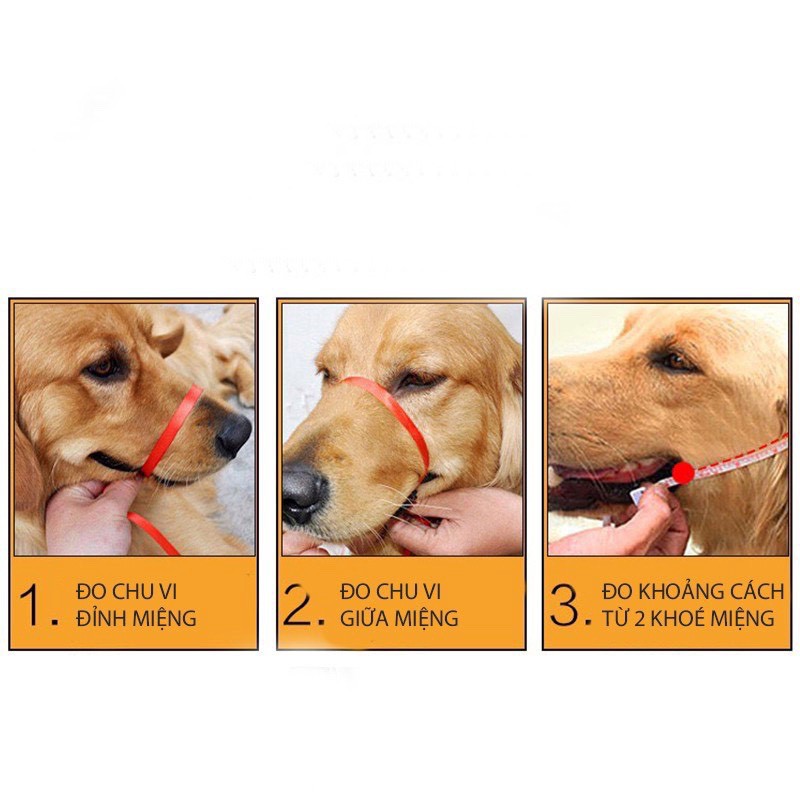 1. ĐO CHU VI ĐỈNH MIỆNG

2. ĐO CHU VI GIỮA MIỆNG

3. ĐO KHOẢNG CÁCH TỪ 2 KHOÉ MIỆNG