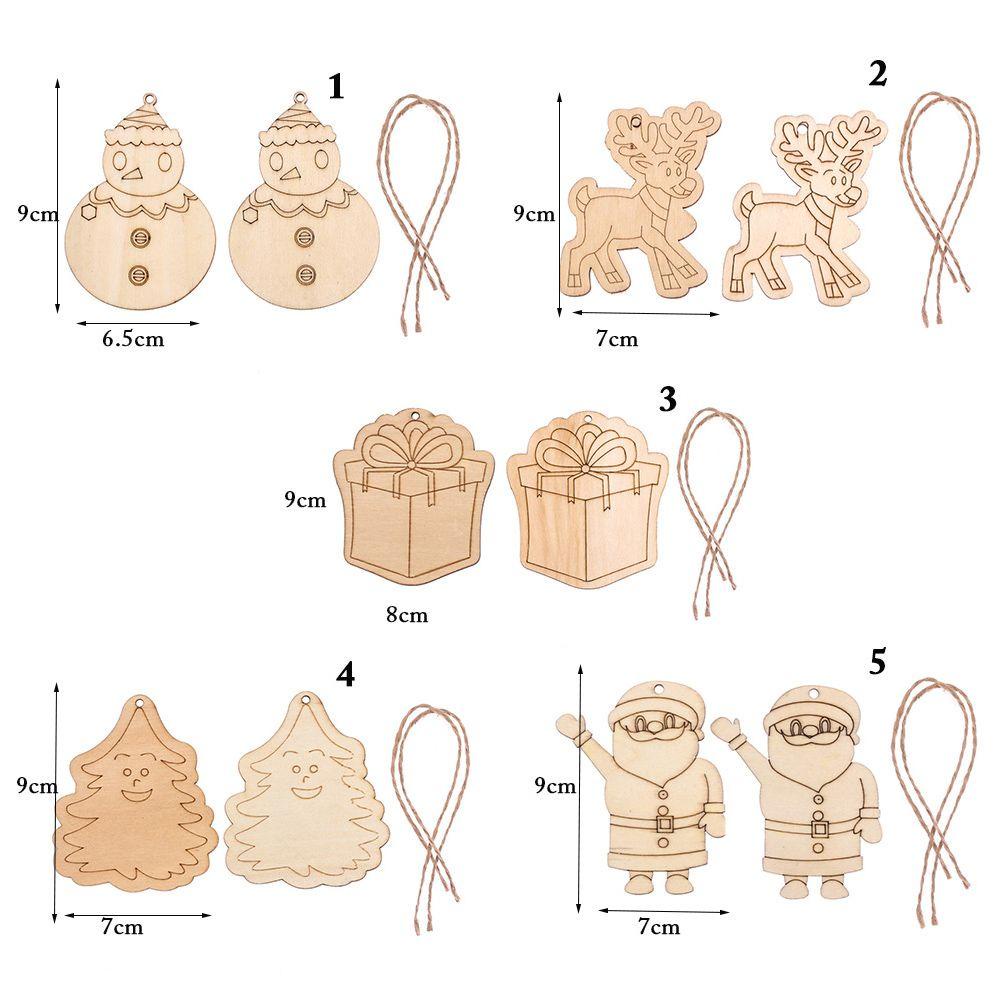 1
9cm
6.5cm

2
9cm
7cm

3
9cm
8cm

4
9cm
7cm

5
9cm
7cm