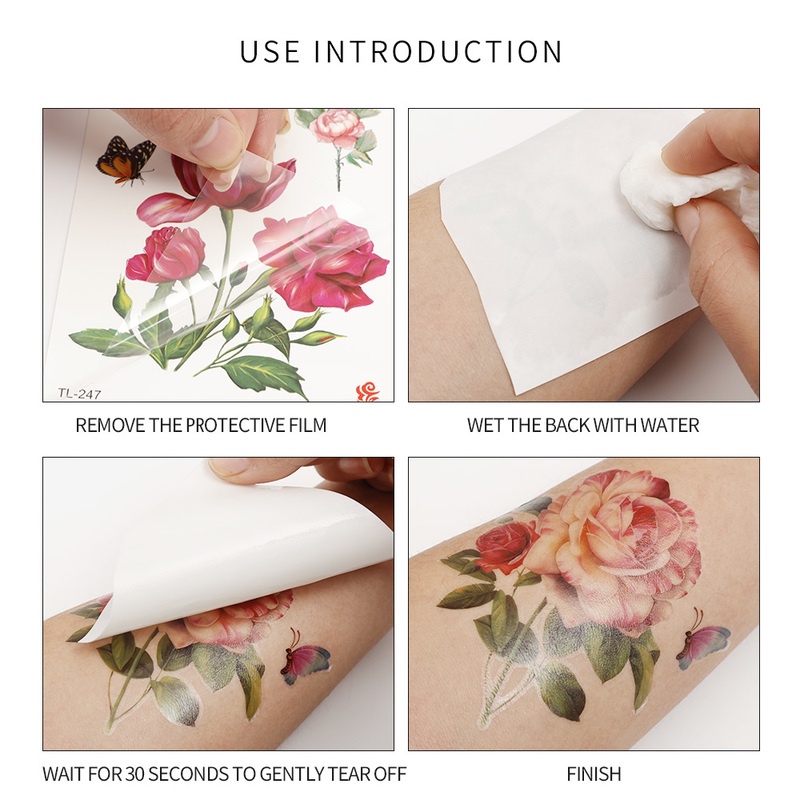 USE INTRODUCTION

TL-247

REMOVE THE PROTECTIVE FILM

WET THE BACK WITH WATER

WAIT FOR 30 SECONDS TO GENTLY TEAR OFF

FINISH