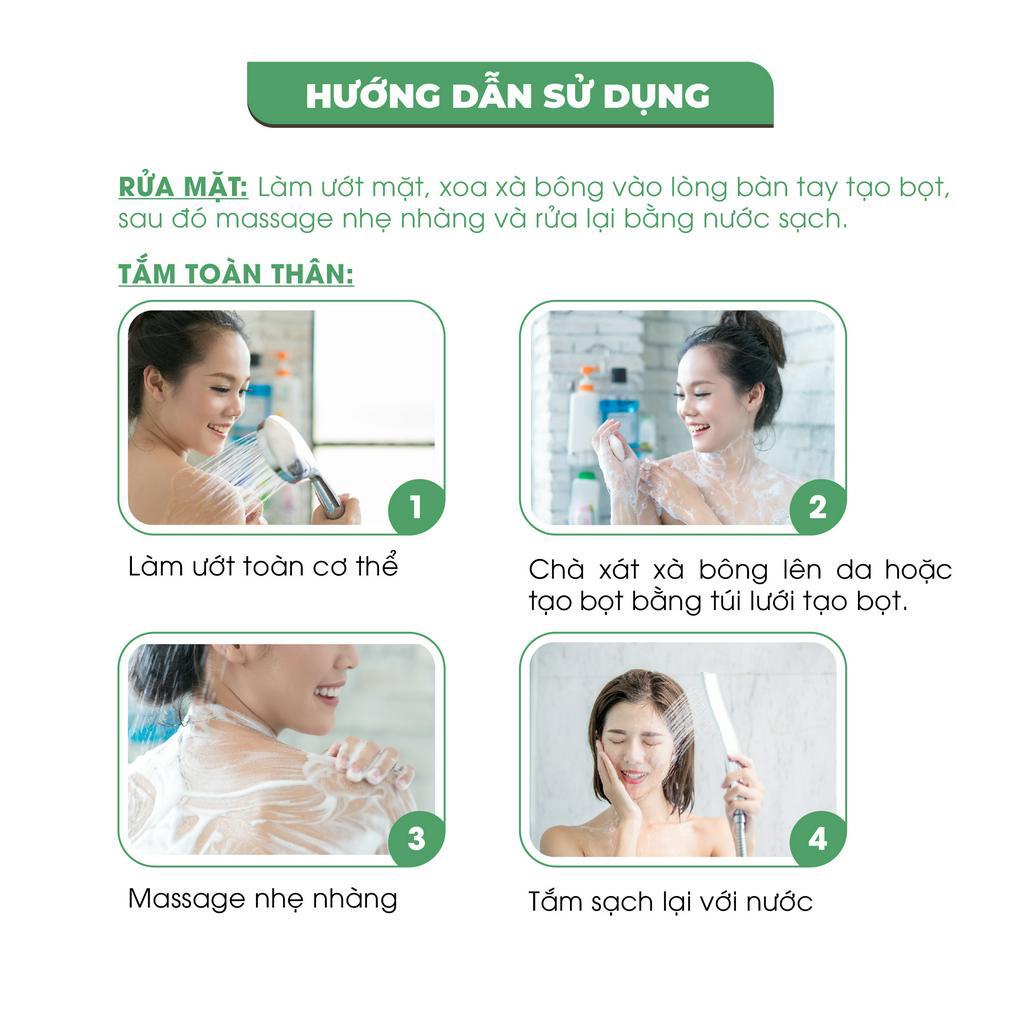 HƯỚNG DẪN SỬ DỤNG

RỬA MẶT: Làm ướt mặt, xoa xà bông vào lòng bàn tay tạo bọt, sau đó massage nhẹ nhàng và rửa lại bằng nước sạch.

TẮM TOÀN THÂN:

1

Làm ướt toàn cơ thể

2

Chà xát xà bông lên da hoặc tạo bọt bằng túi lưới tạo bọt.

3

Massage nhẹ nhàng

4

Tắm sạch lại với nước